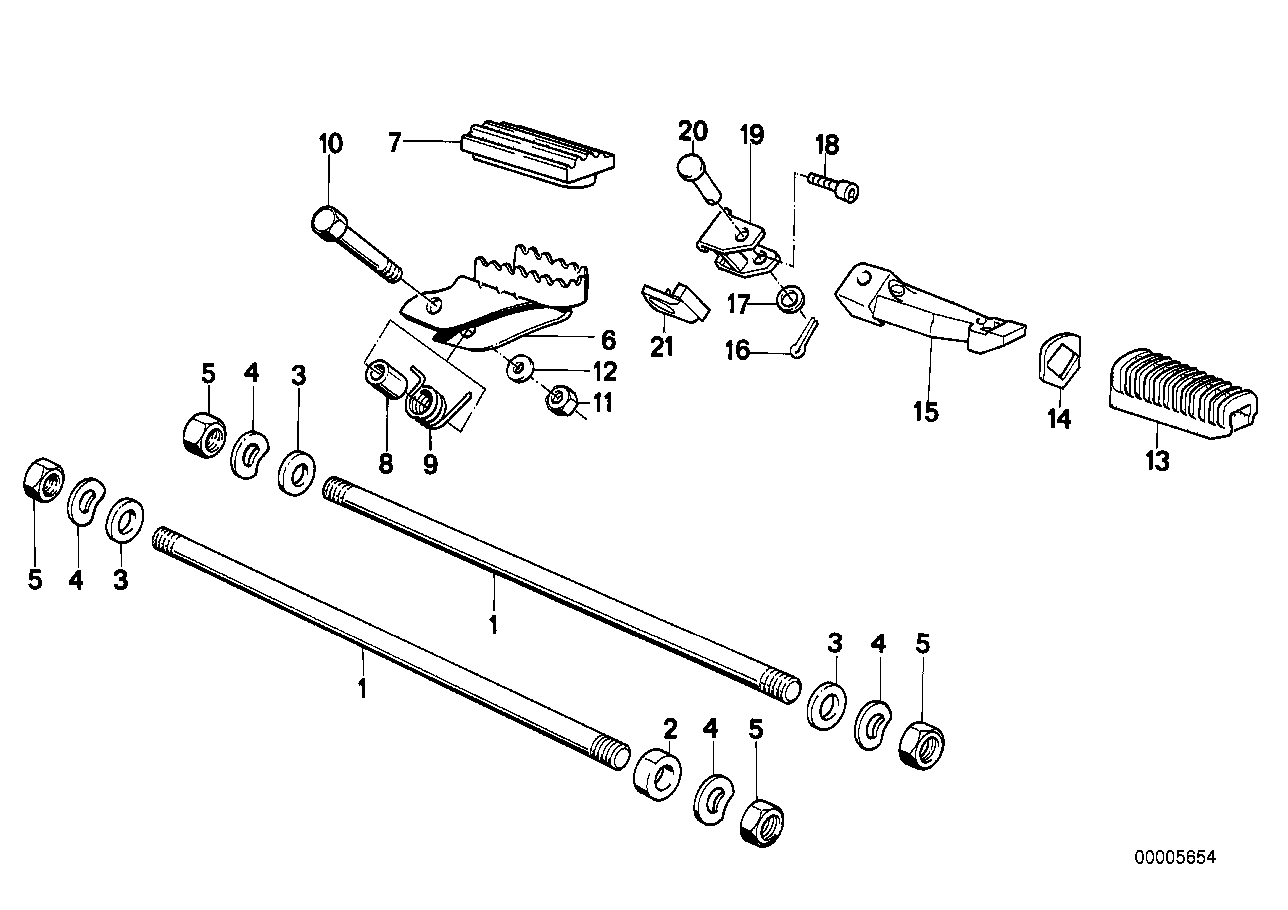 10
7
20
19
18
17
21
16
6
12
11
15
14
13
5
4
3
8
9
5
4
3
1
1
3
4
5
2
4
5
00005654