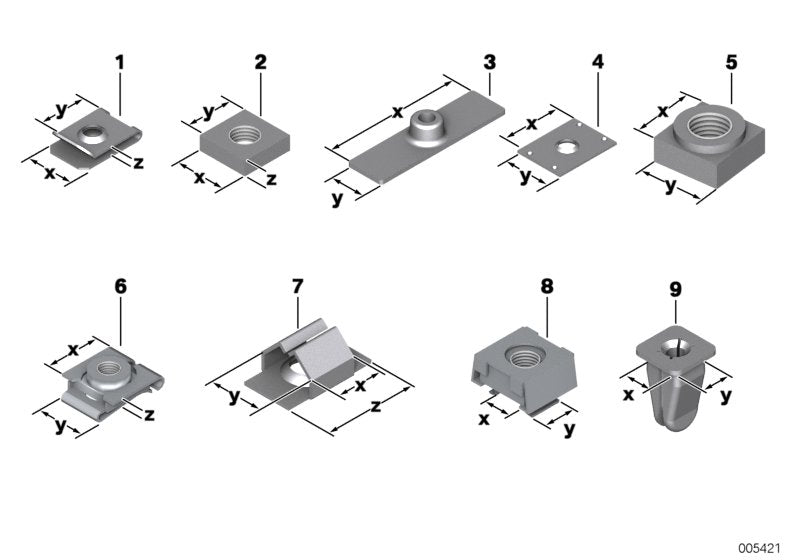 1
y
x
z
2
y
x
z
3
x
y
4
x
y
5
x
y
6
x
y
z
7
y
x
z
8
x
y
9
x
y
005421