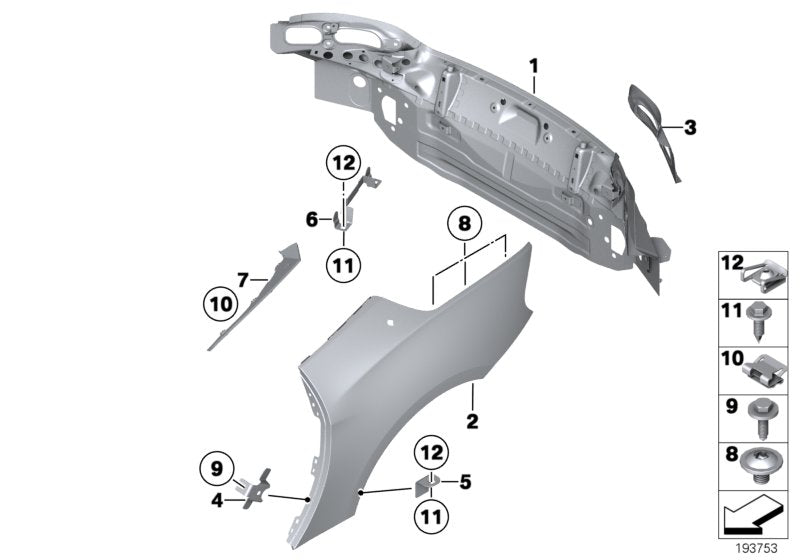 1
3
12
6
11
8
7
10
2
9
4
12
5
11
12
11
10
9
8
193753