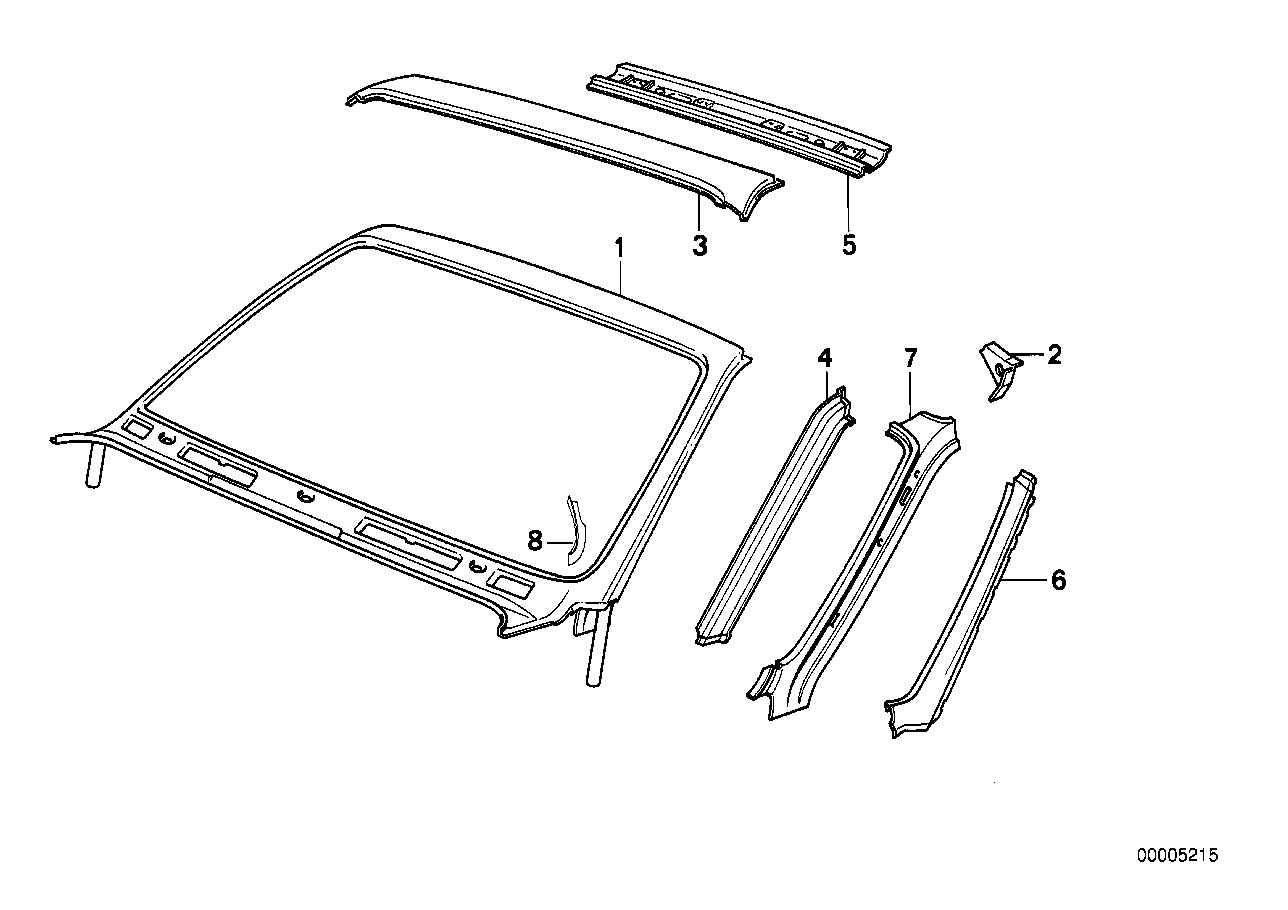 3
5
1
4
7
2
8
6
00005215