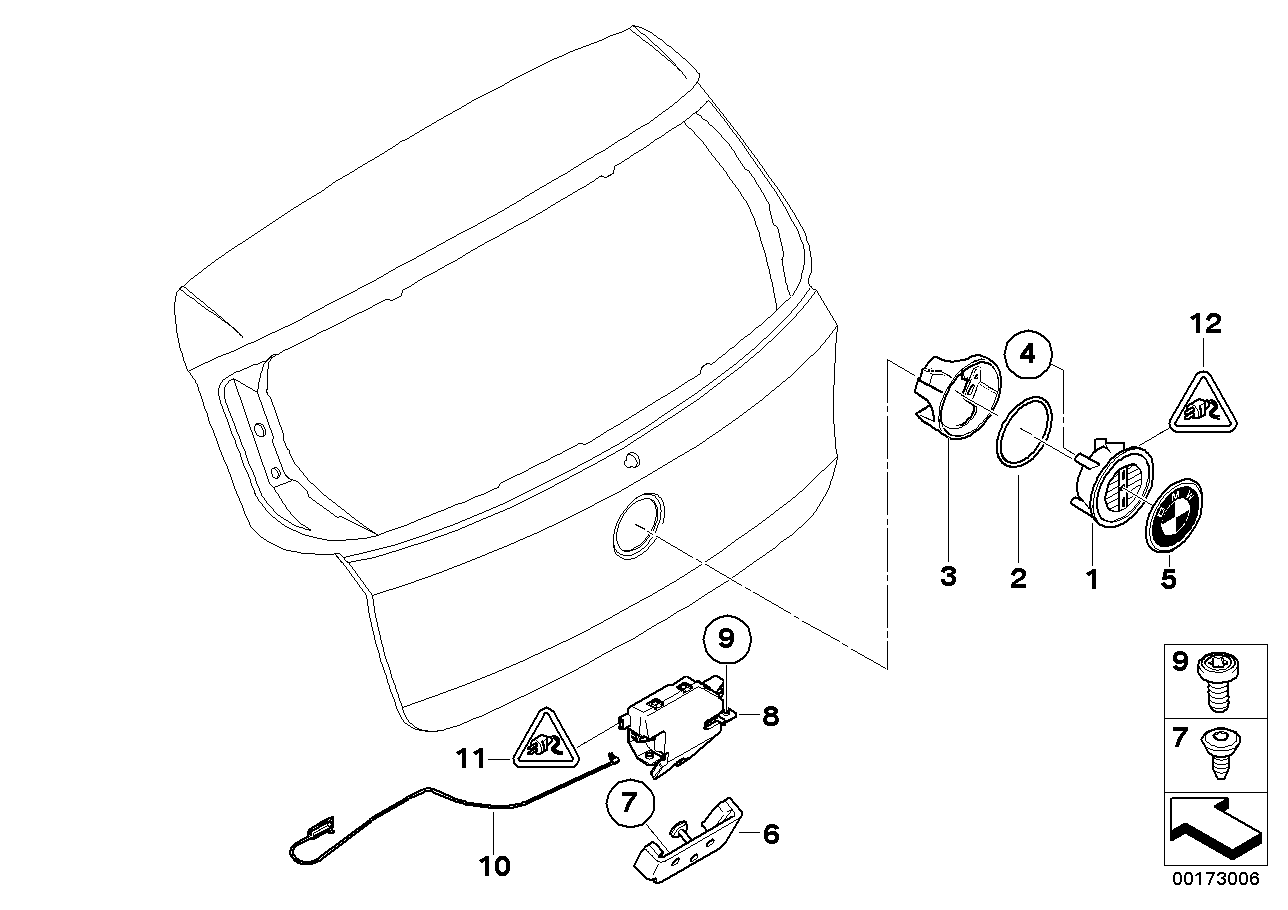 12
4
3
2
1
5
9
8
11
7
6
10
9
7
00173006