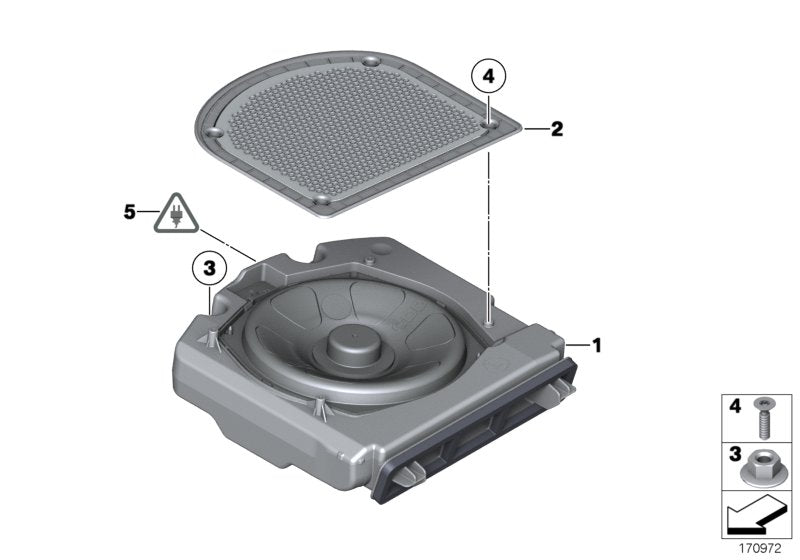 4
2
5
3
1
4
3
170972