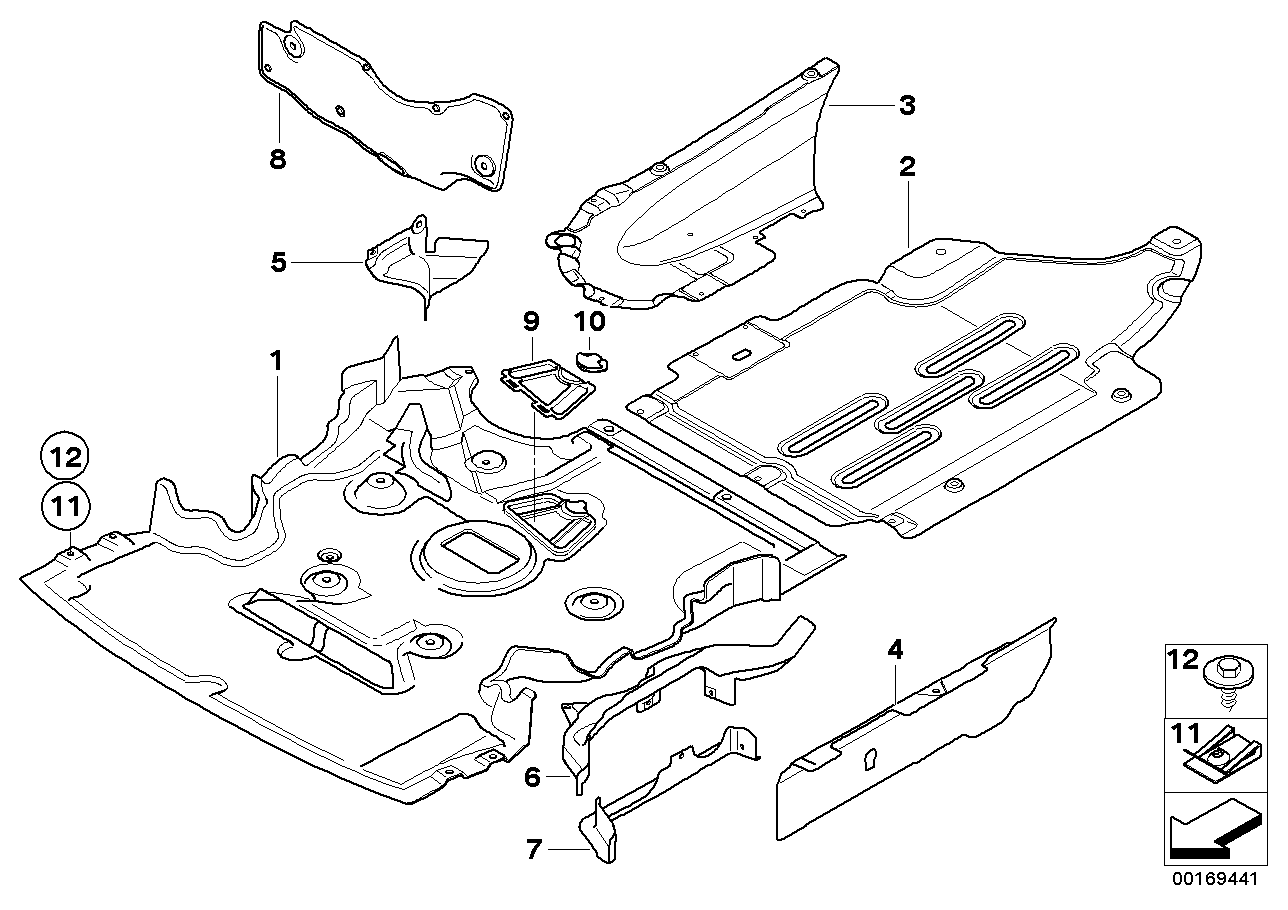 8
3
2
5
9
10
1
12
11
4
6
7
12
11
00169441