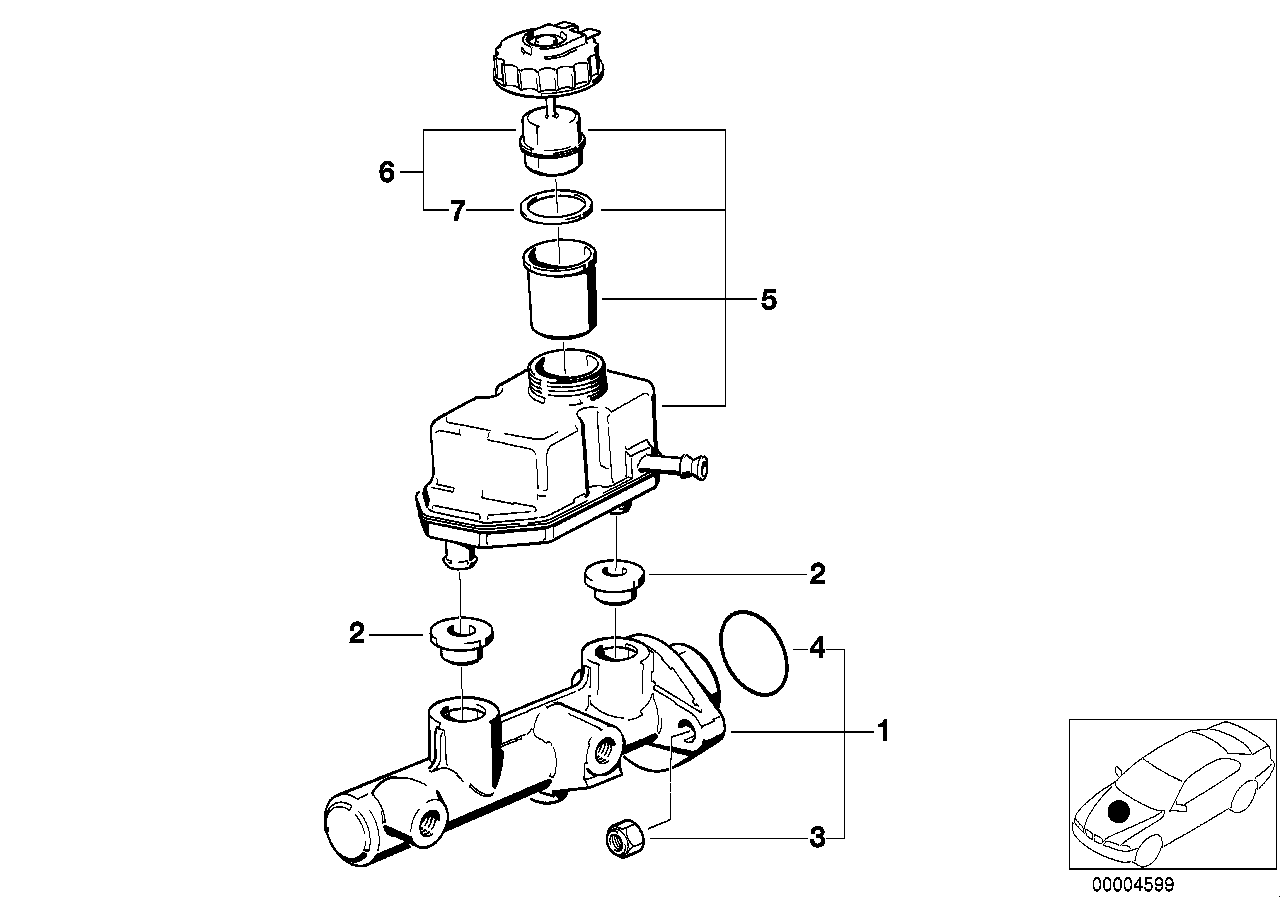 6
7
5
2
2
4
1
3
00004599