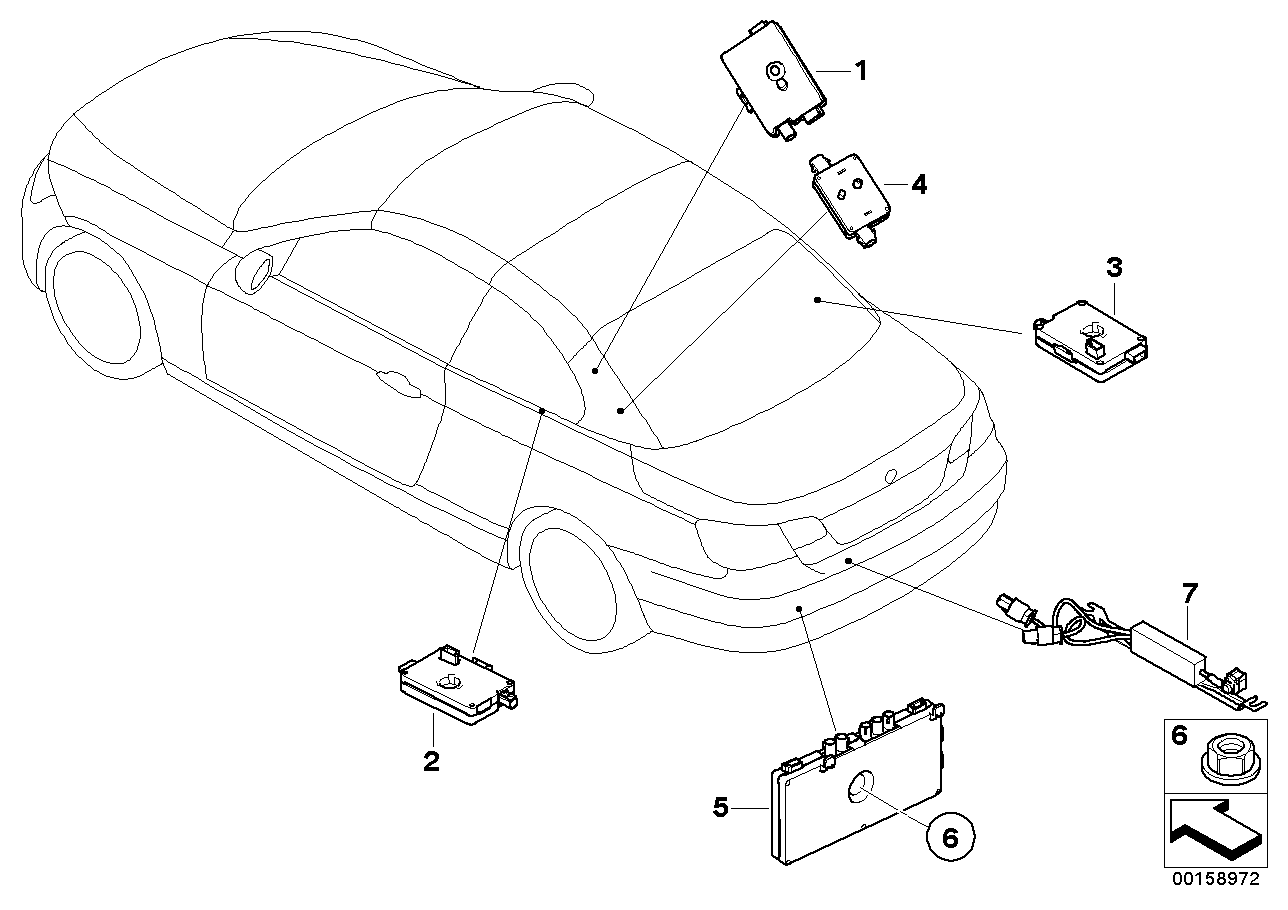 1
4
3
7
2
5
6
6
00158972