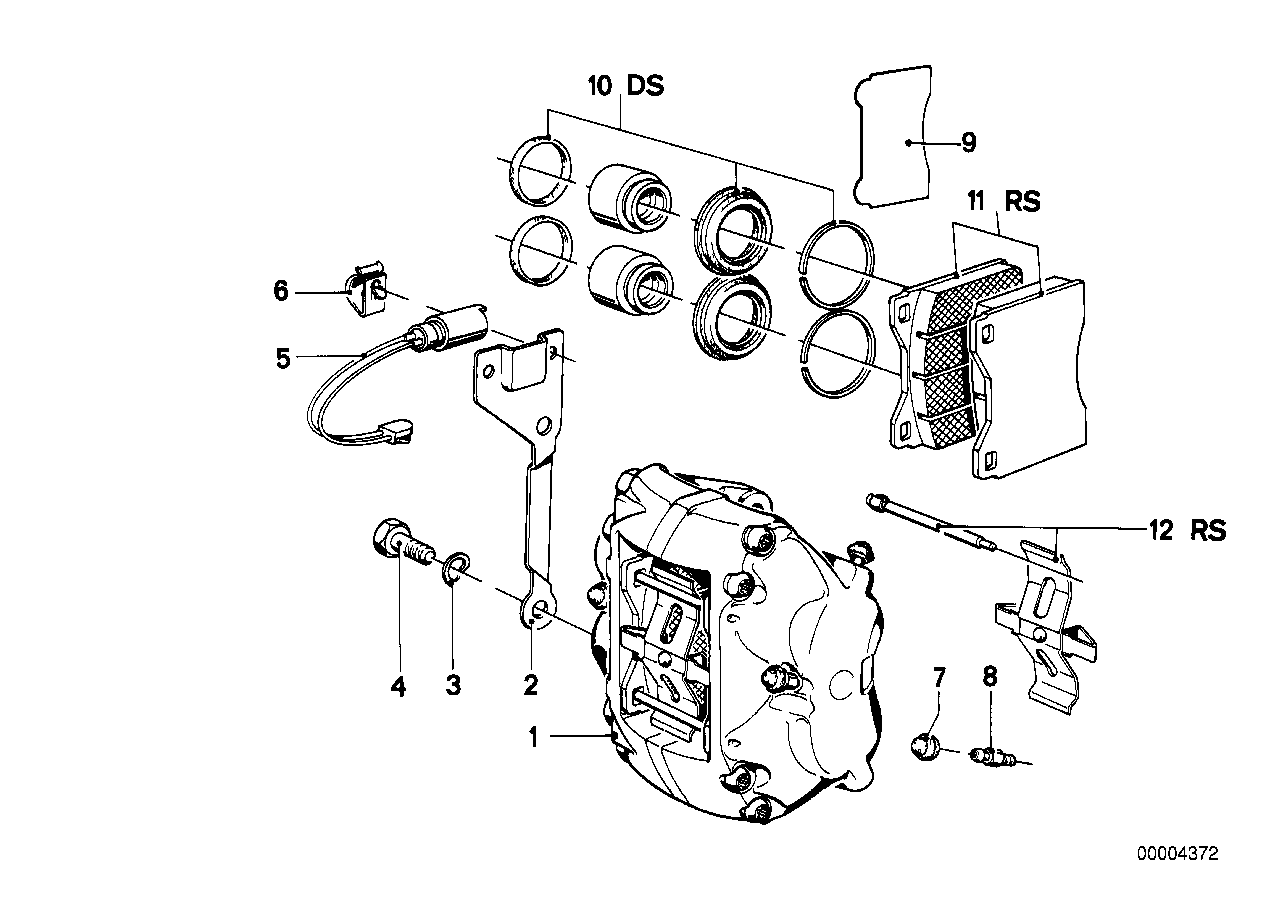 10 DS
9
11 RS
6
5
12 RS
4
3
2
7
8
1
00004372