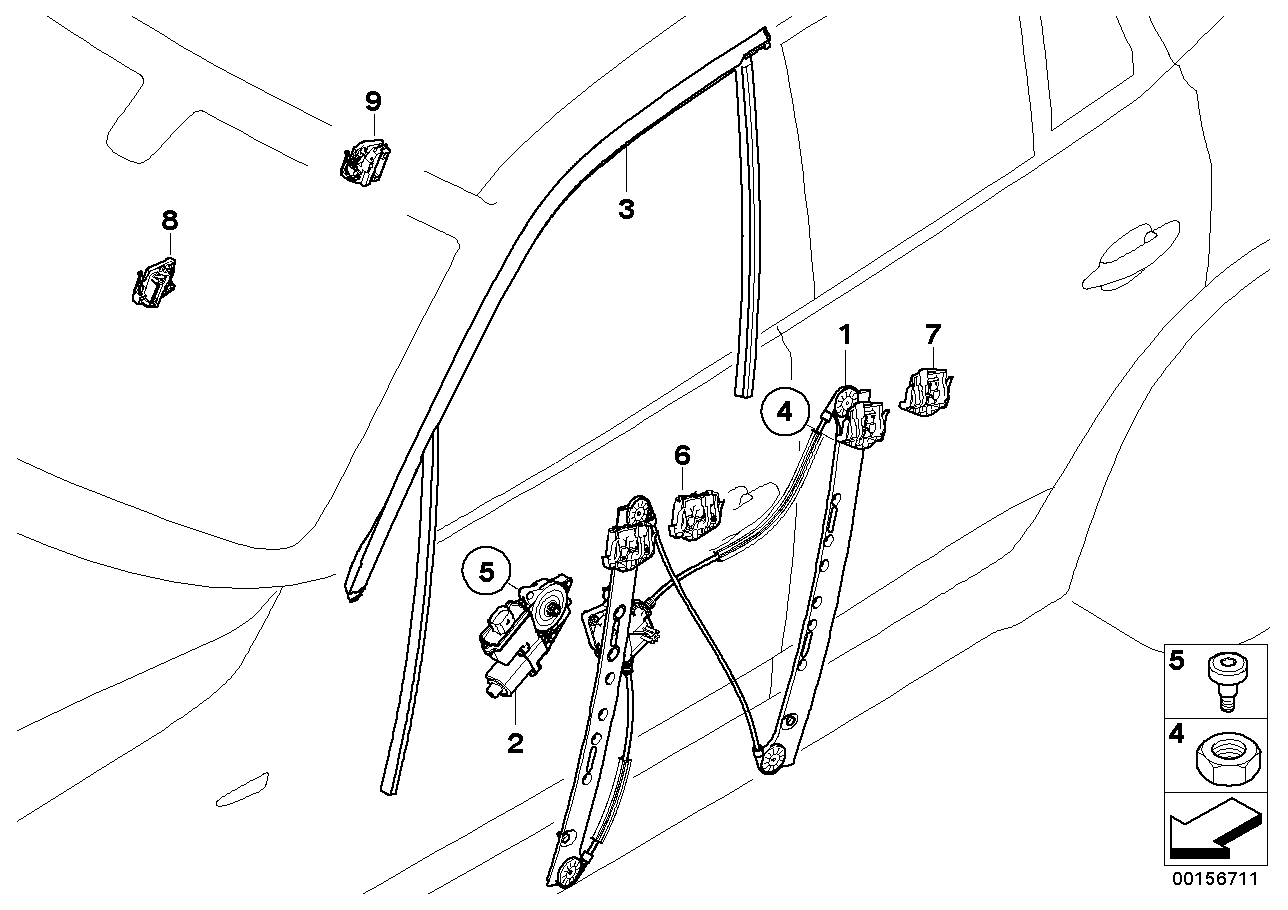 9
8
3
1
7
4
6
5
2
5
4
00156711