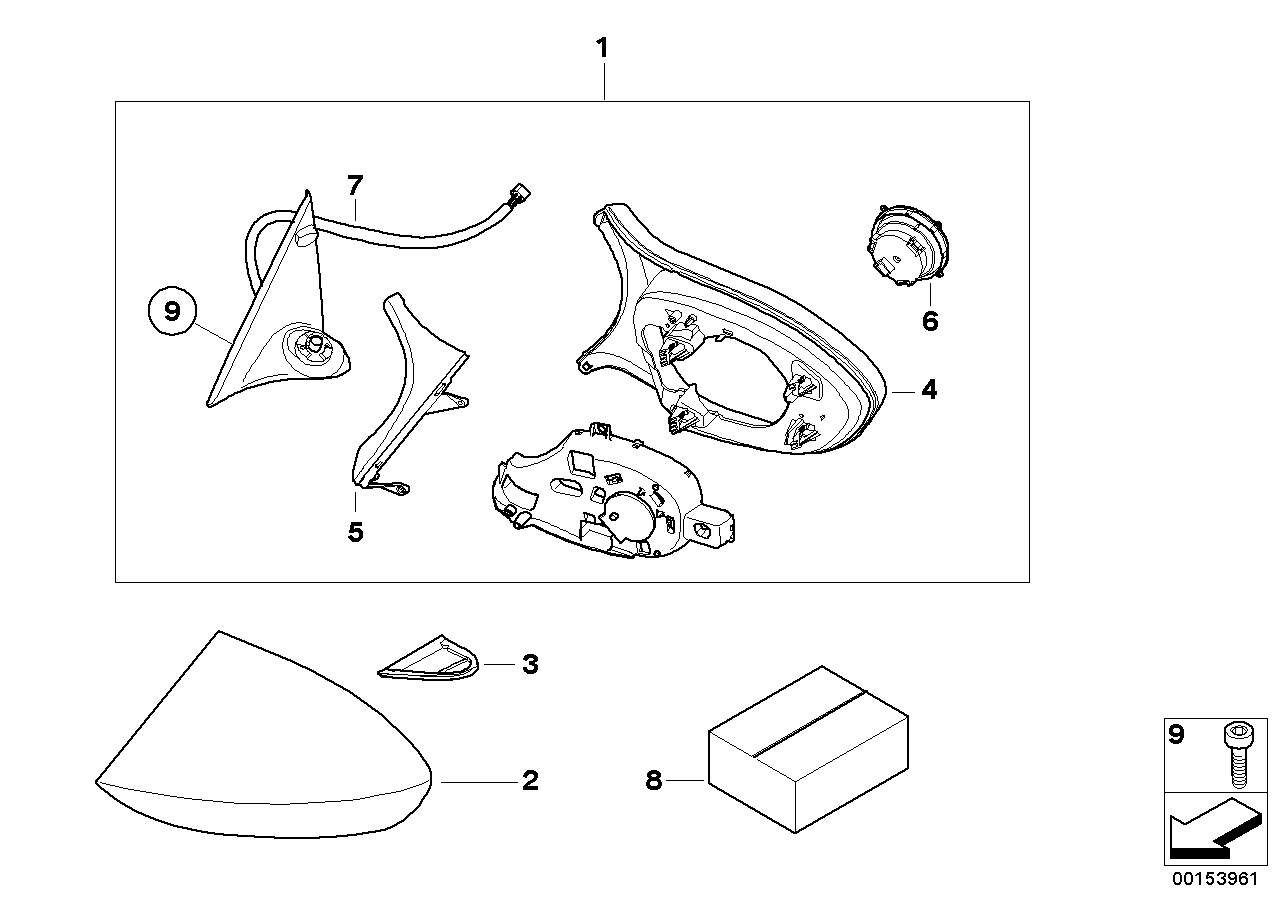 1
7
9
6
4
5
3
2
8
9
00153961