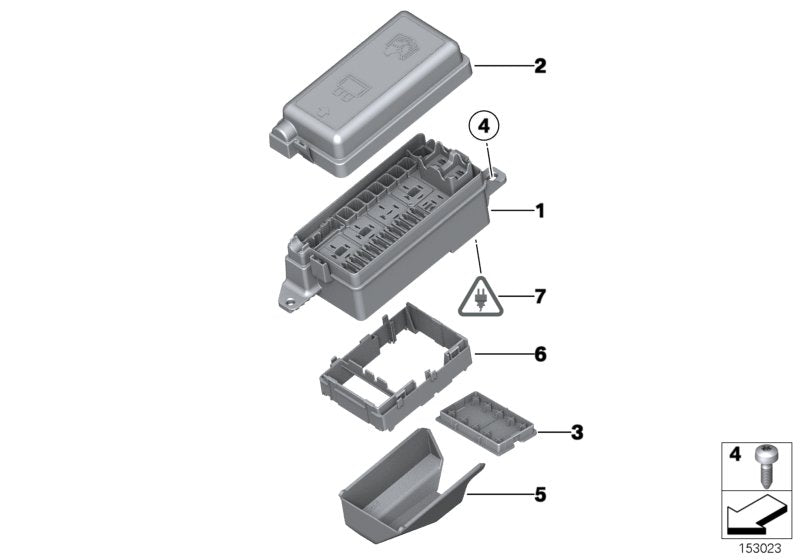 2
4
1
7
6
3
5
4
153023