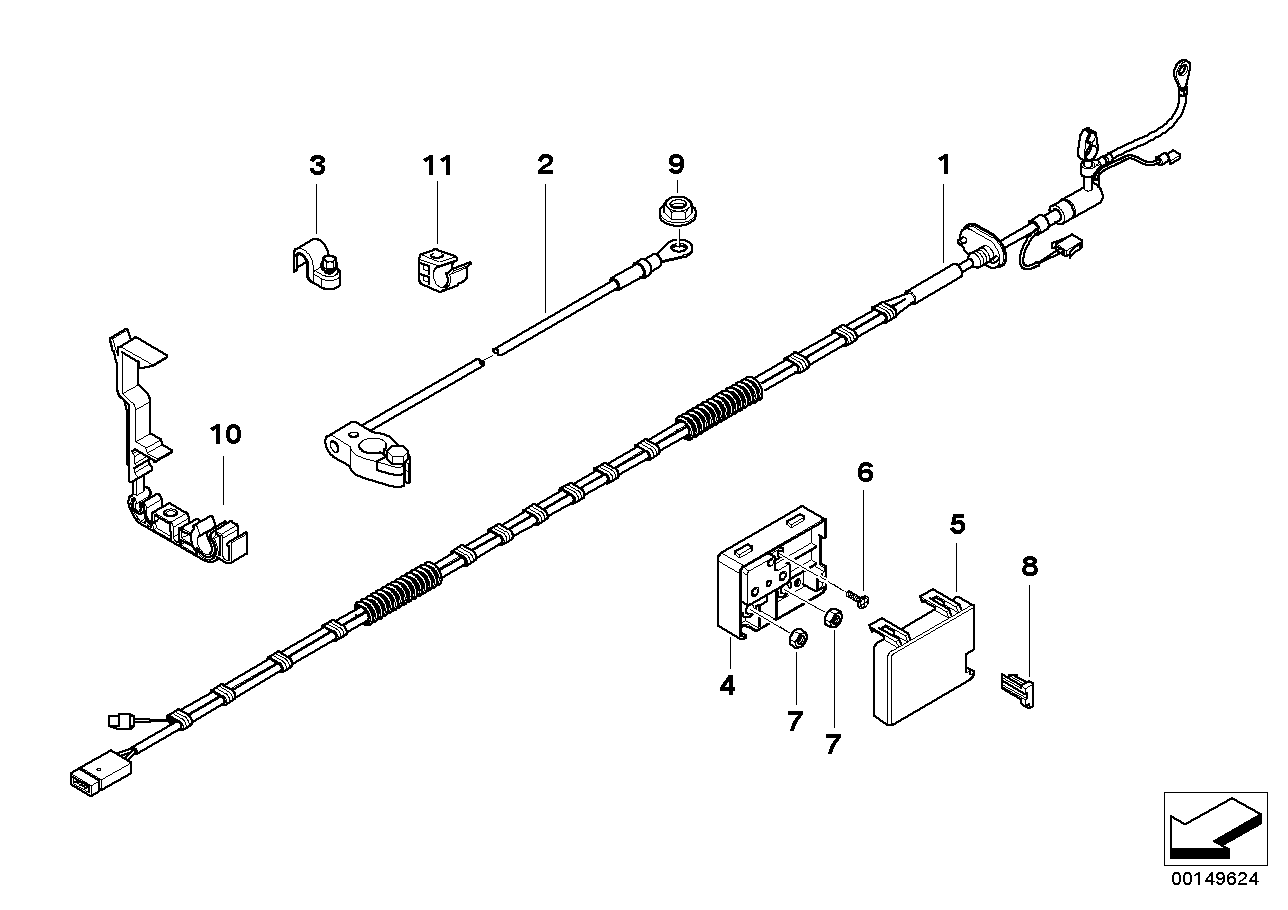 3
11
2
9
1
10
6
5
8
4
7
7
00149624