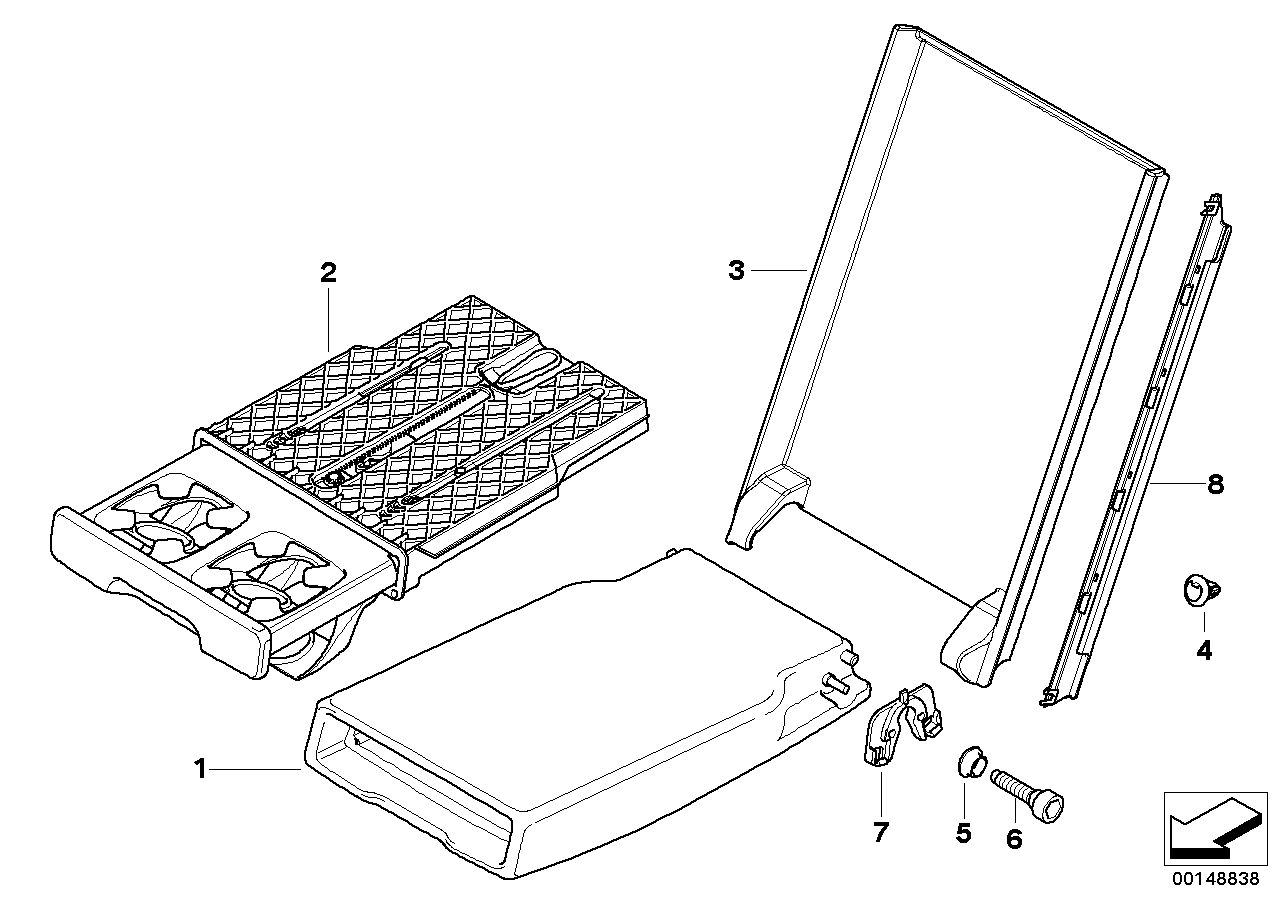 2
3
8
4
1
7
5
6
00148838