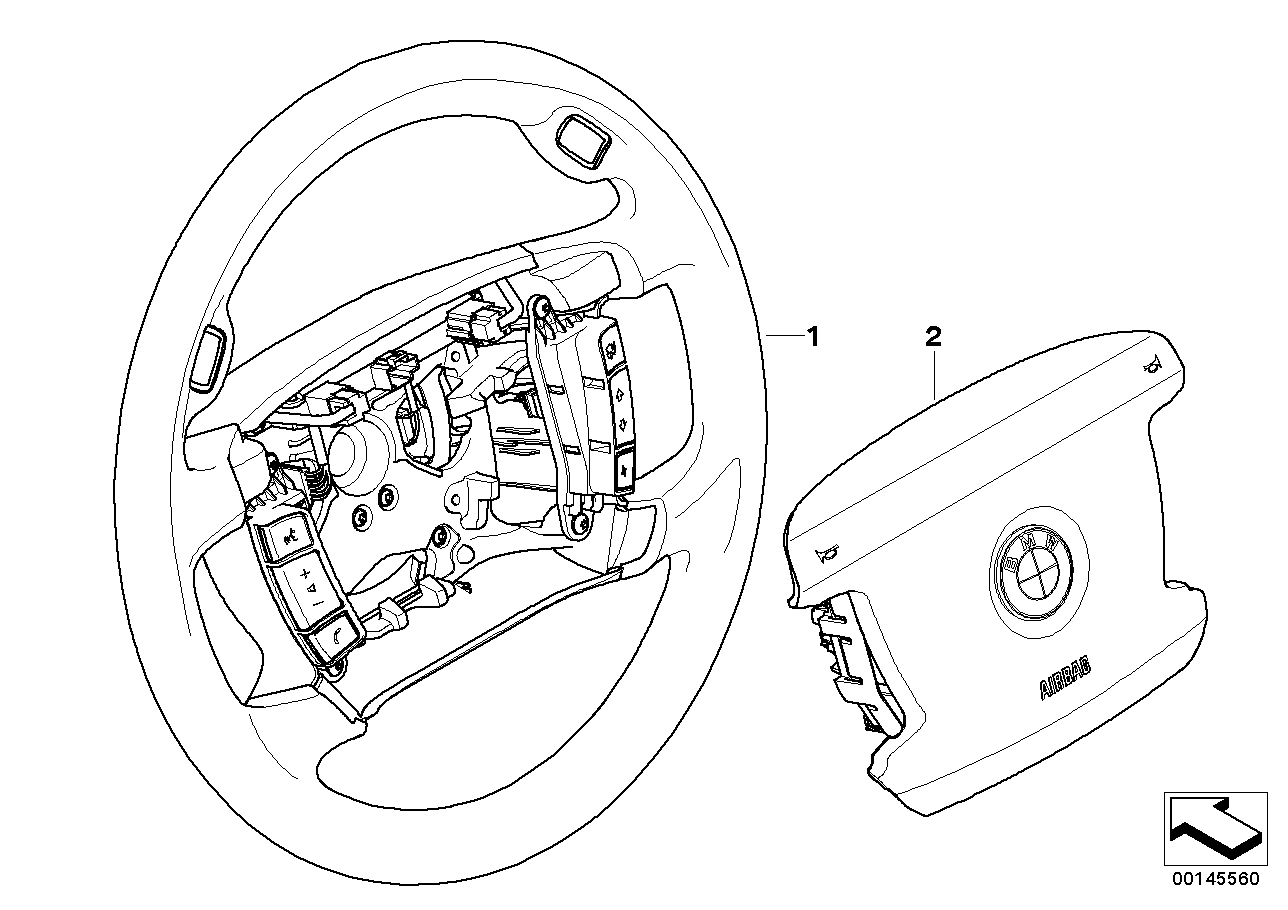 1
2
BMW
AIRBAG
00145560