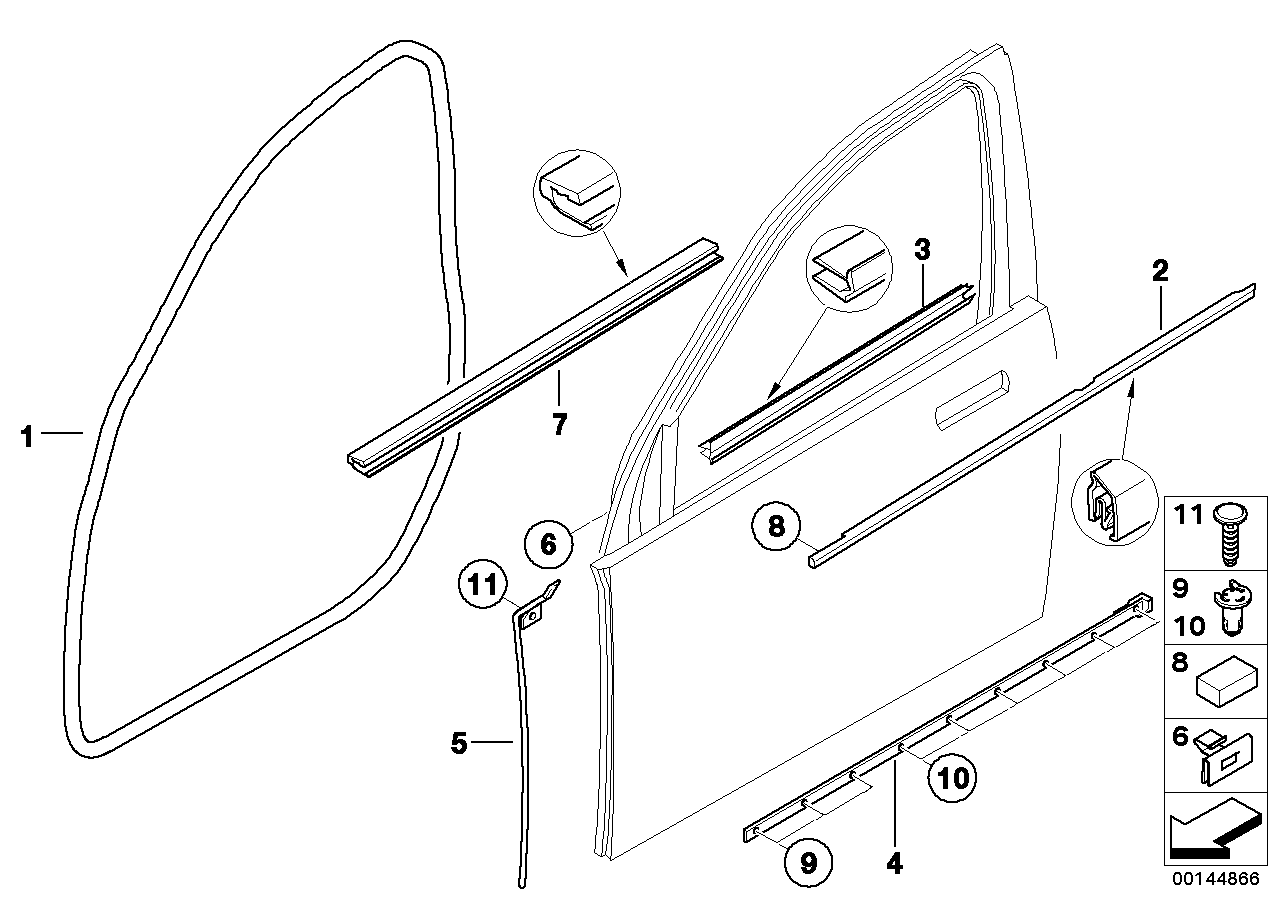 1
7
3
2
6
8
11
5
10
9
4
11
9
10
8
6
00144866