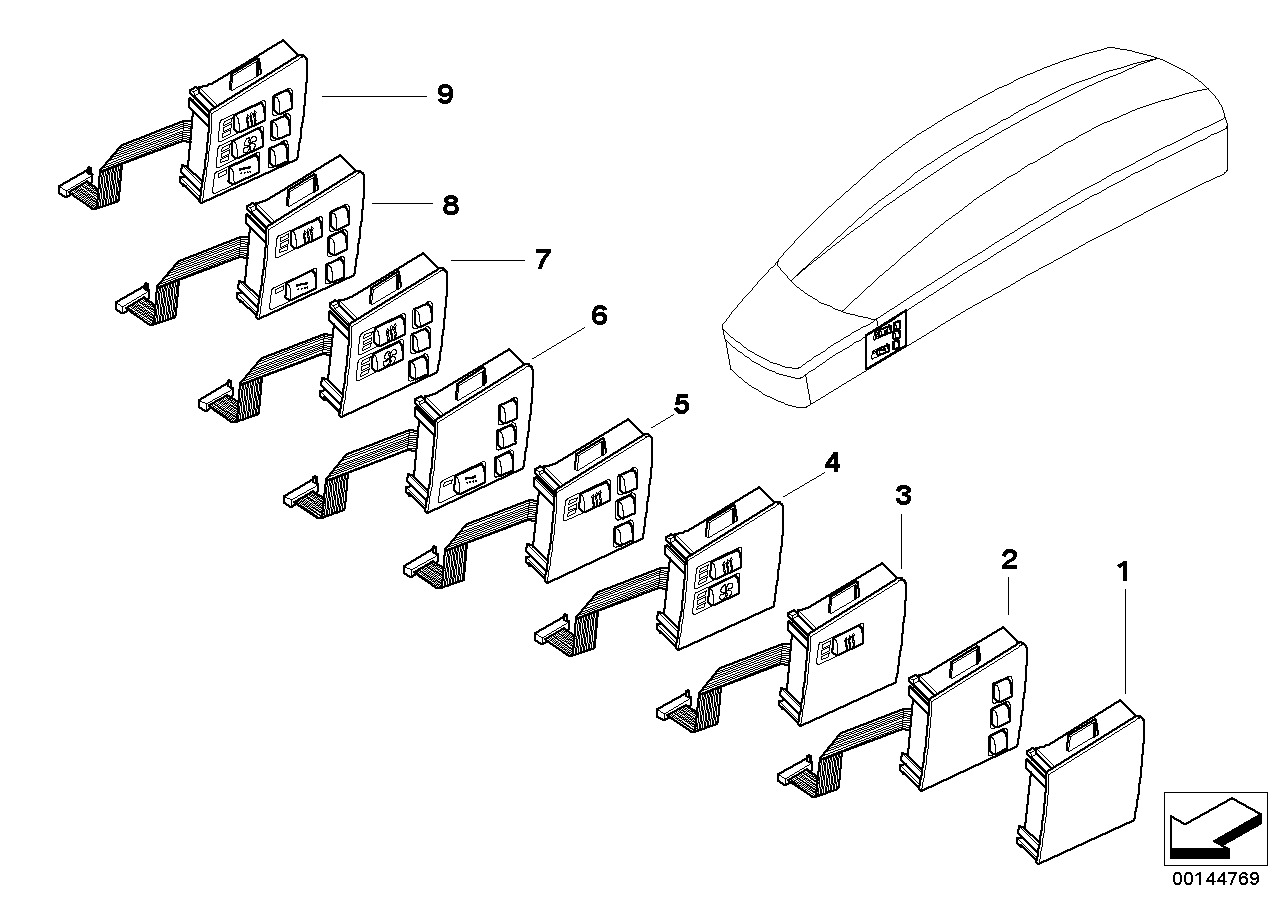 9
8
7
6
5
4
3
2
1
00144769