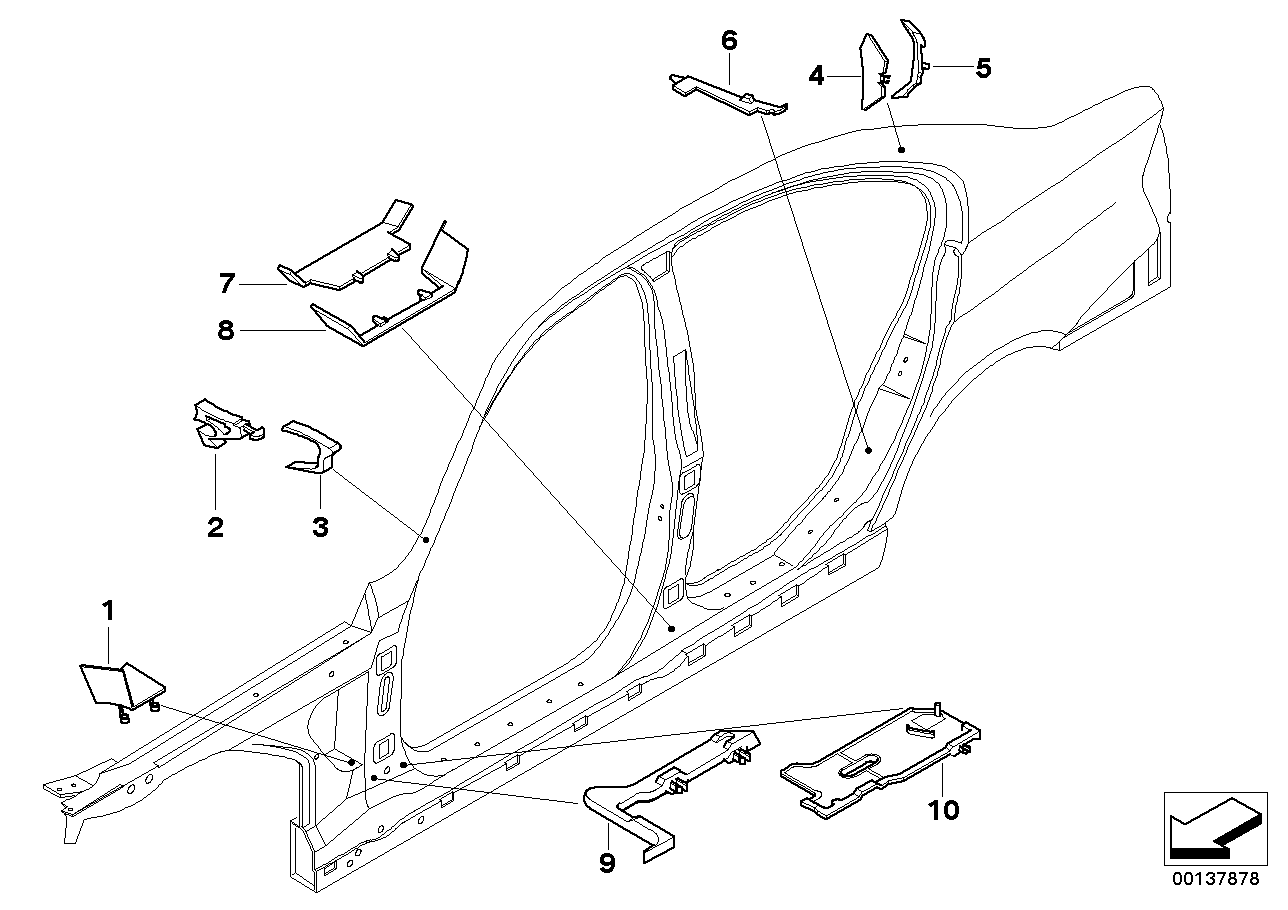 6
4
5
7
8
2
3
1
9
10
00137878