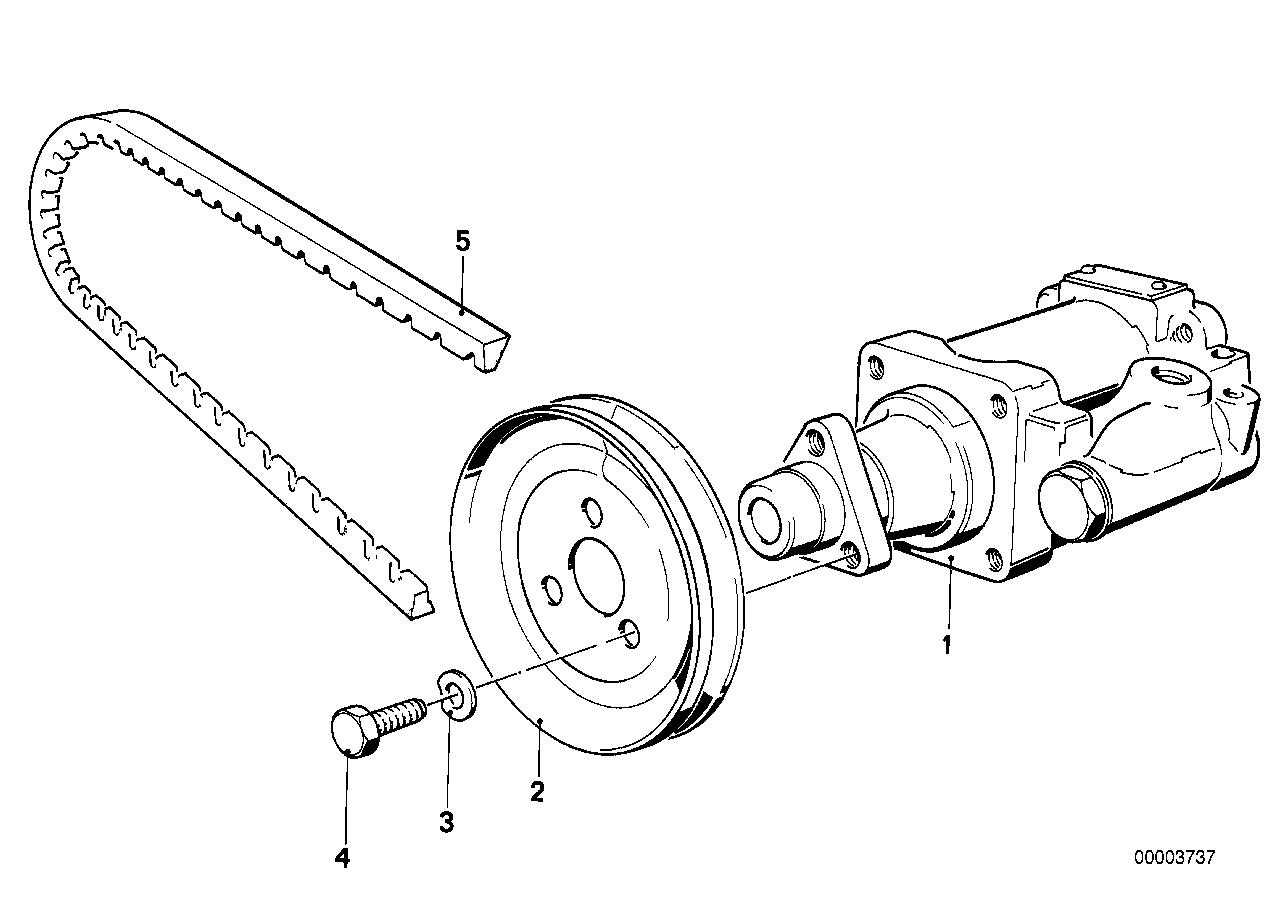 5
1
2
3
4
00003737