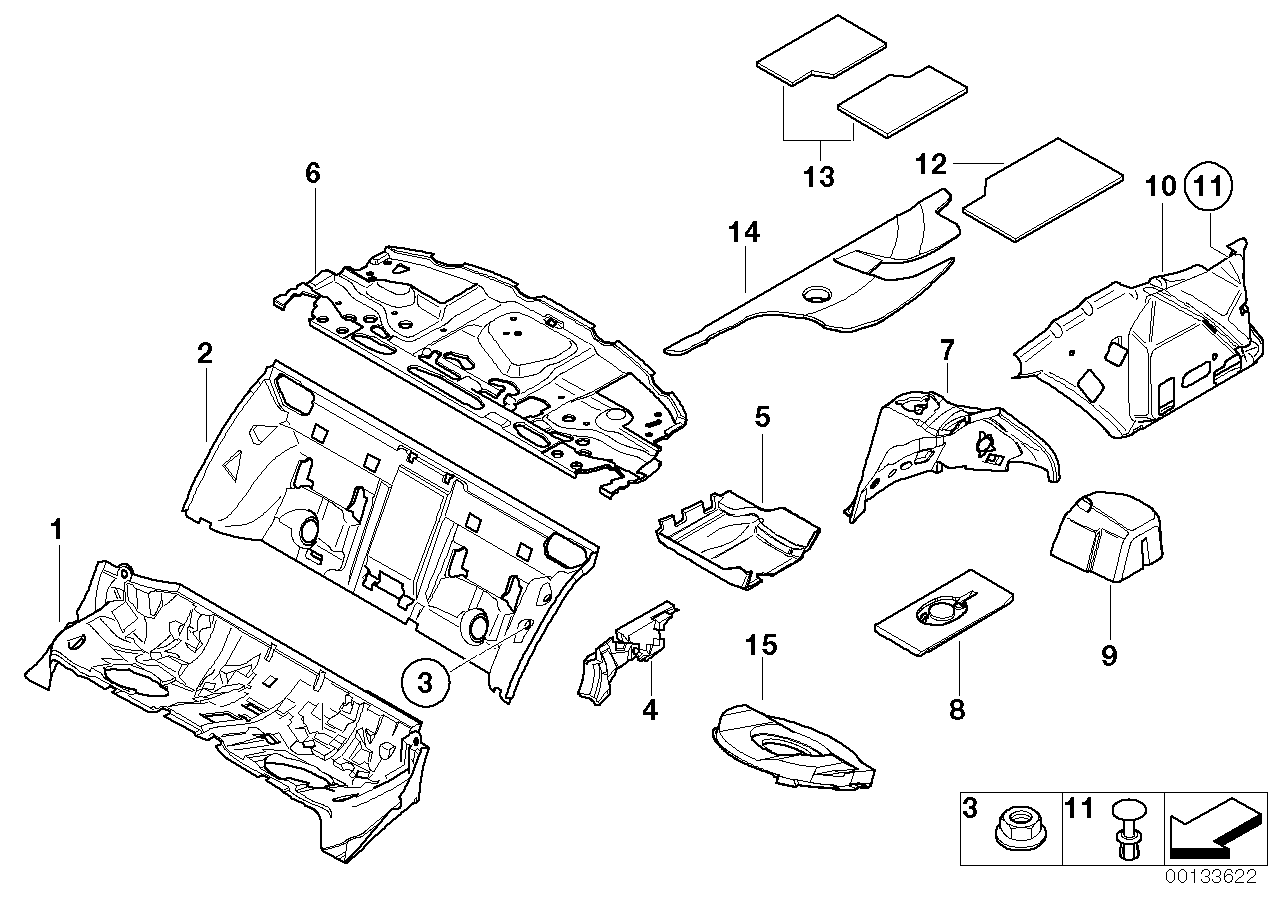 13
12
10
11
6
14
2
7
5
1
9
3
4
15
8
3
11
00133622