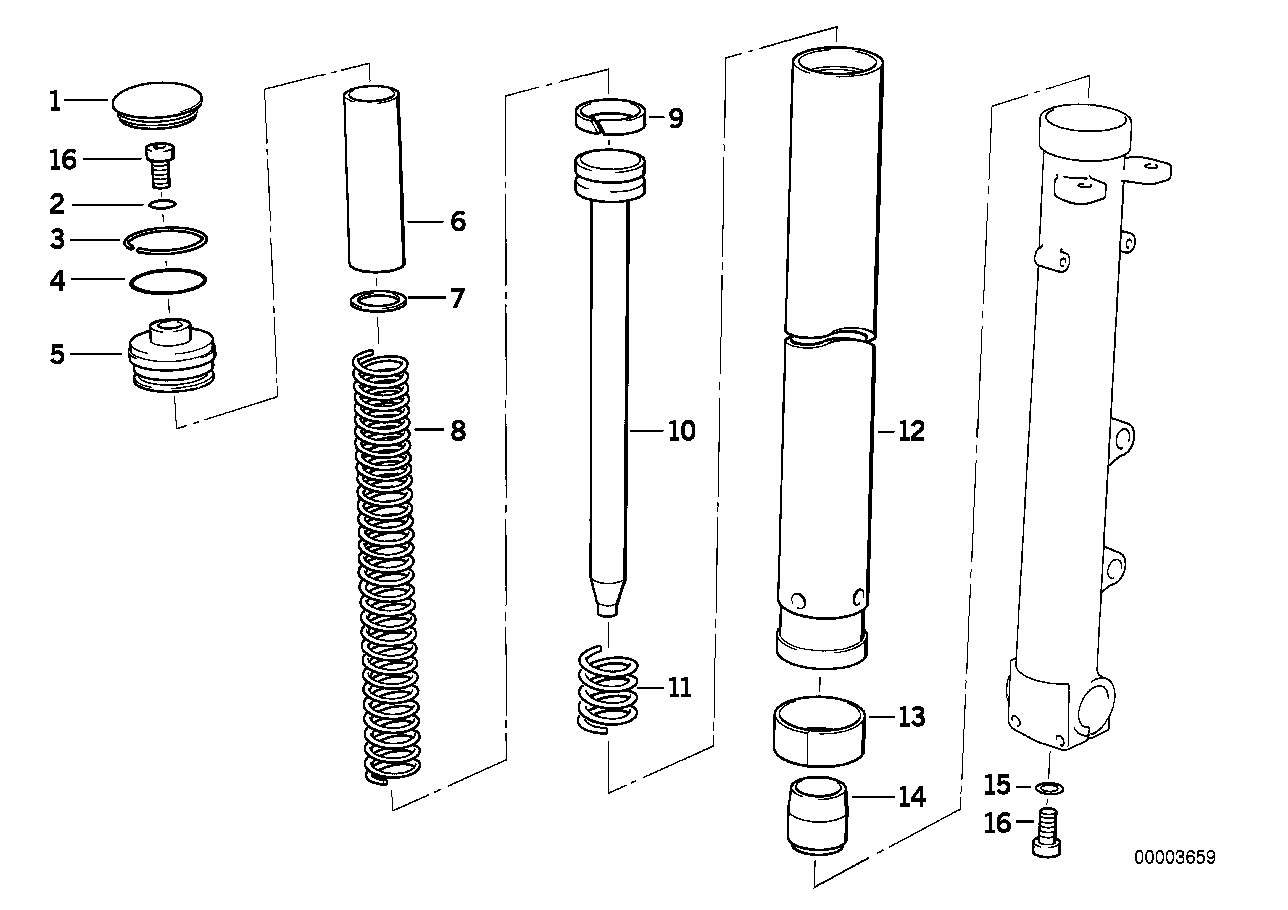 1
16
2
3
4
5
6
7
8
9
10
11
12
13
14
15
16
00003659