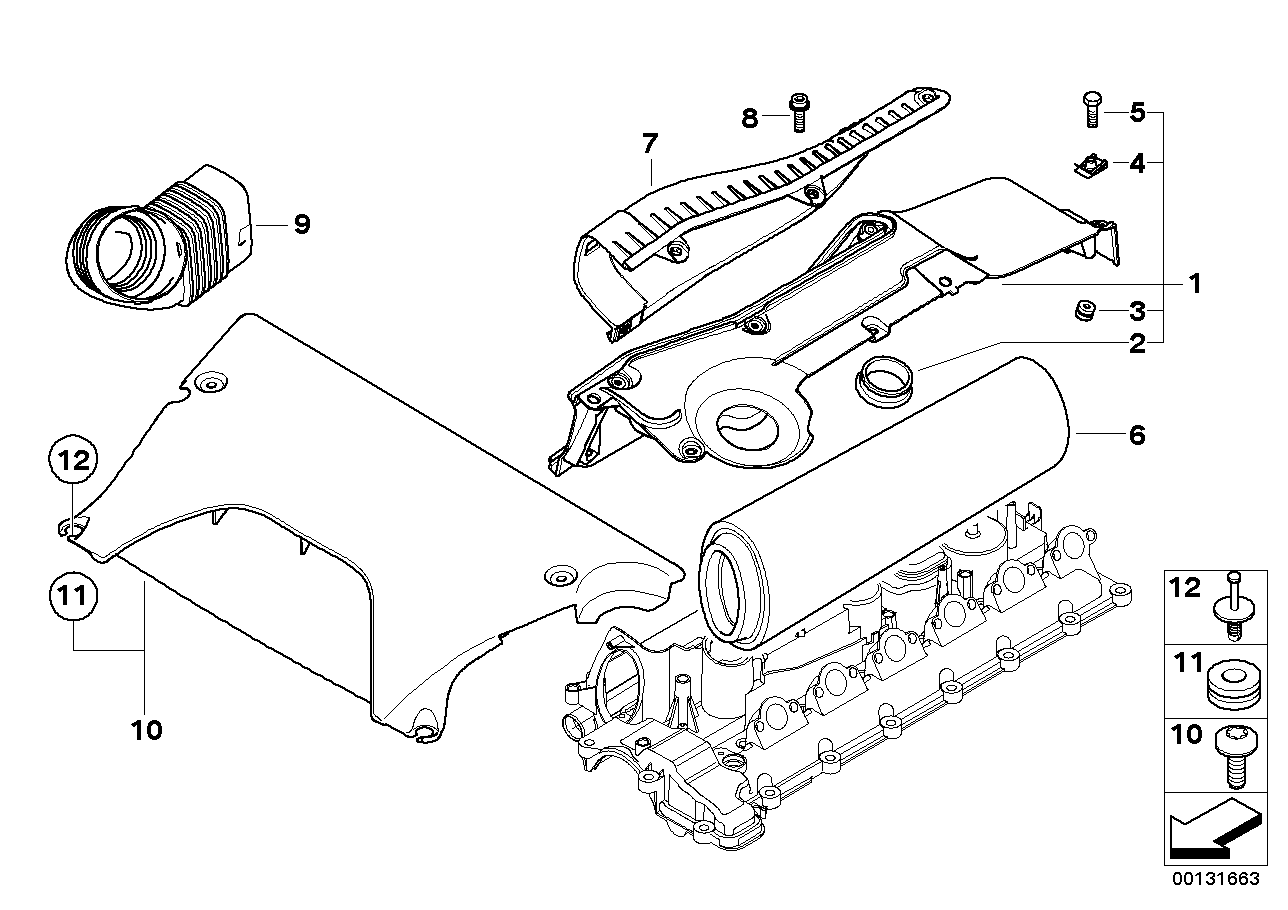 8
7
5
4
9
1
3
2
6
12
11
10
12
11
10
00131663