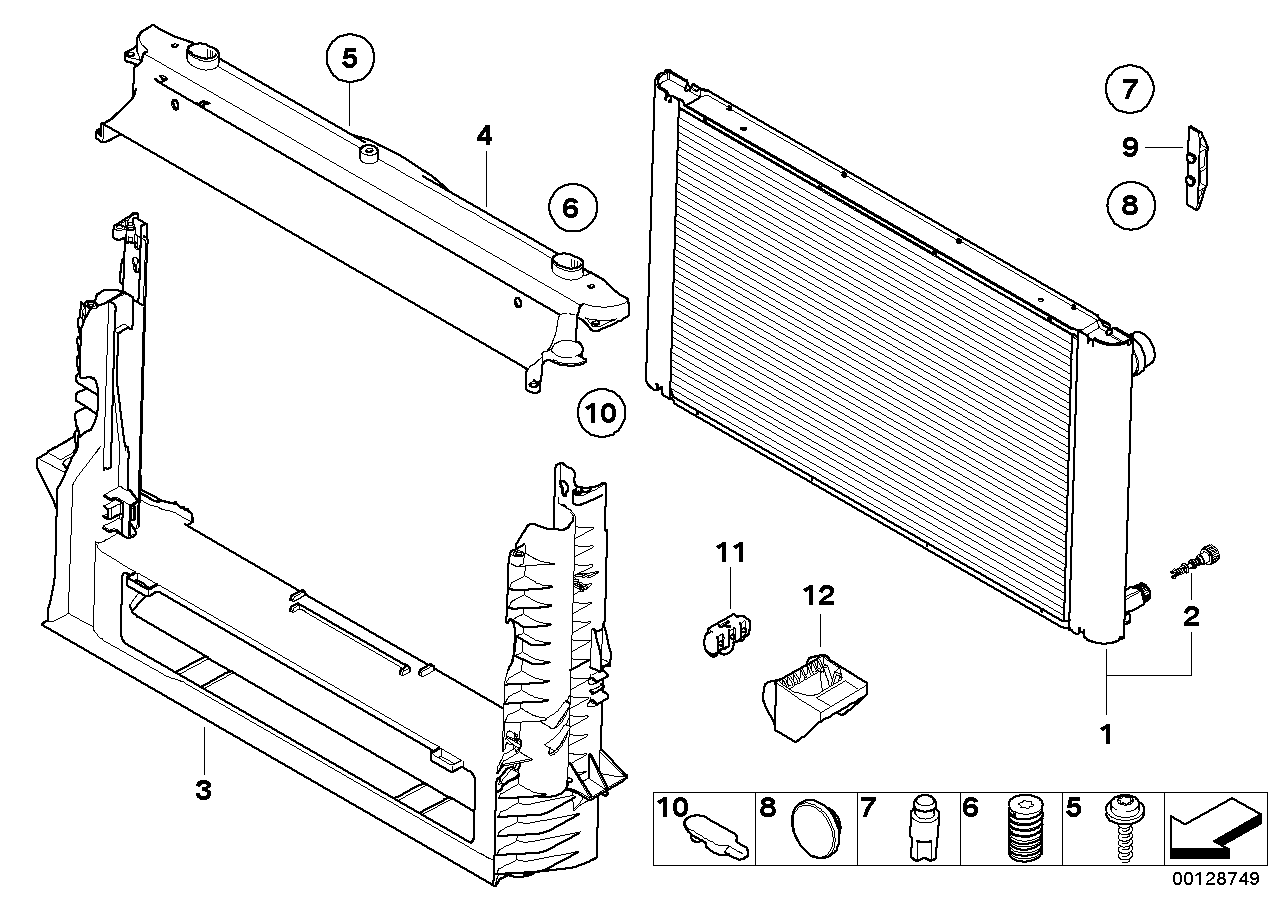 5
4
6
7
9
8
10
11
12
2
1
3
10 8 7 6 5
00128749