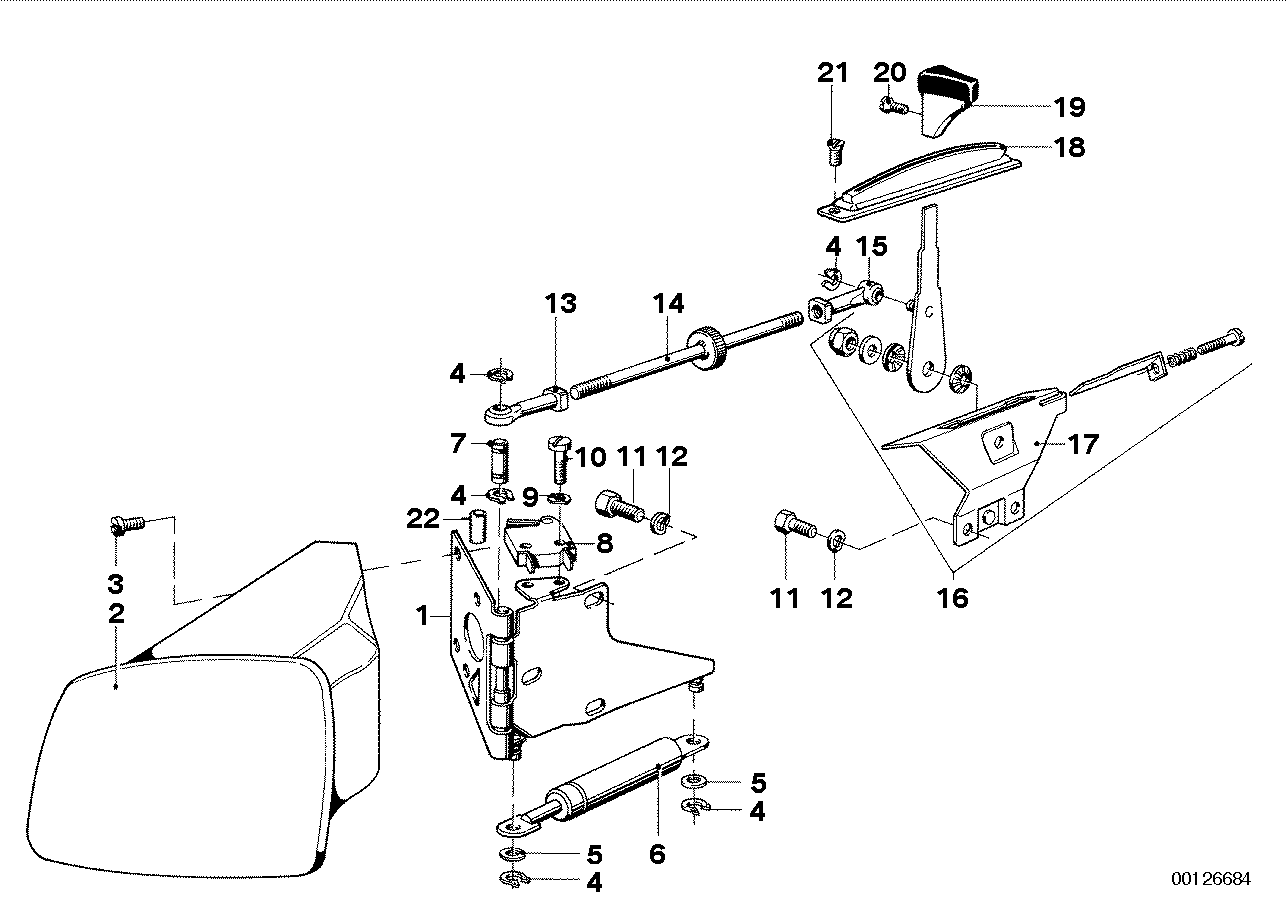 21
20
19
18
4
15
13
14
4
7
10
11
12
17
4
9
22
8
3
2
1
11
12
16
5
4
6
5
4
00126684