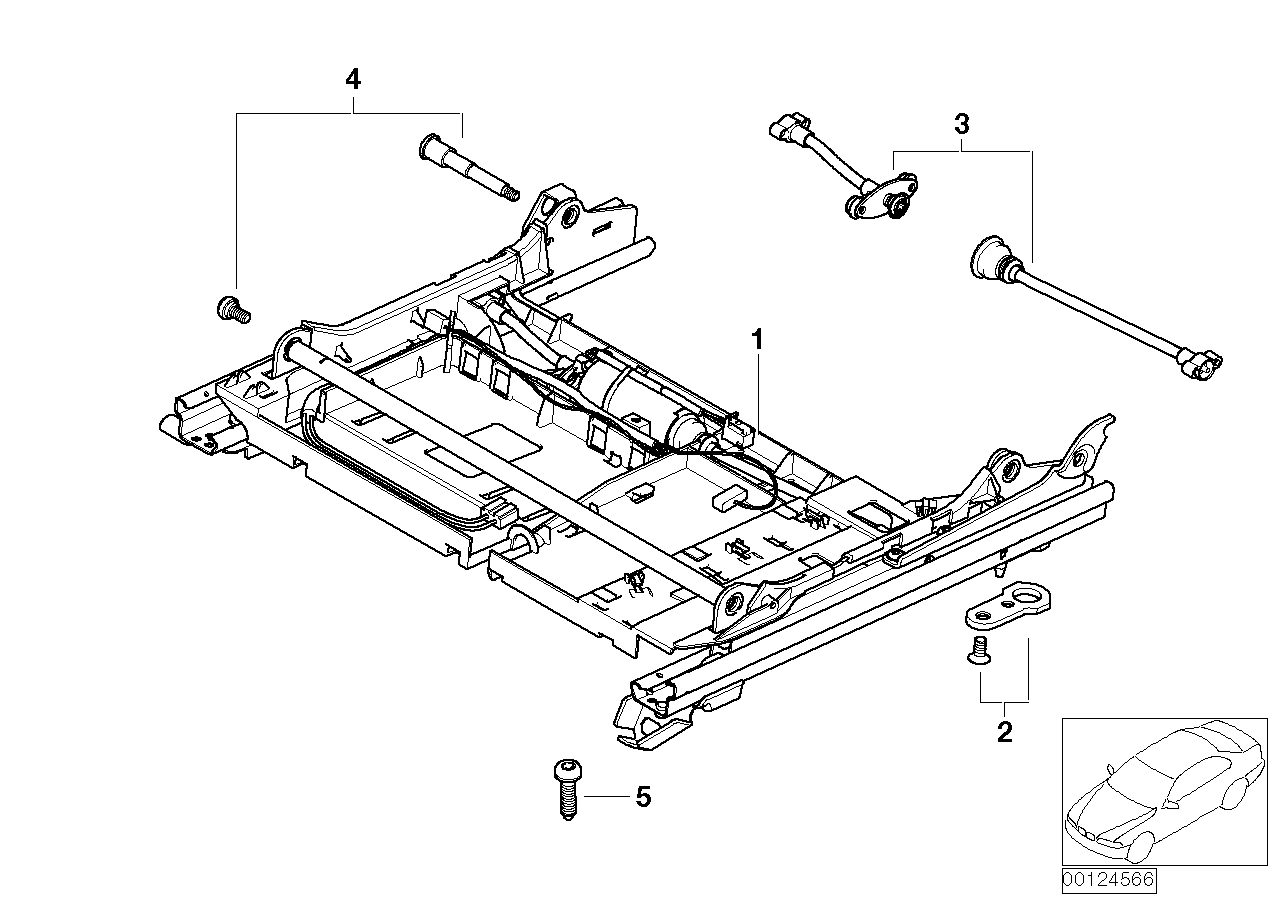 4
3
1
2
5
00124566