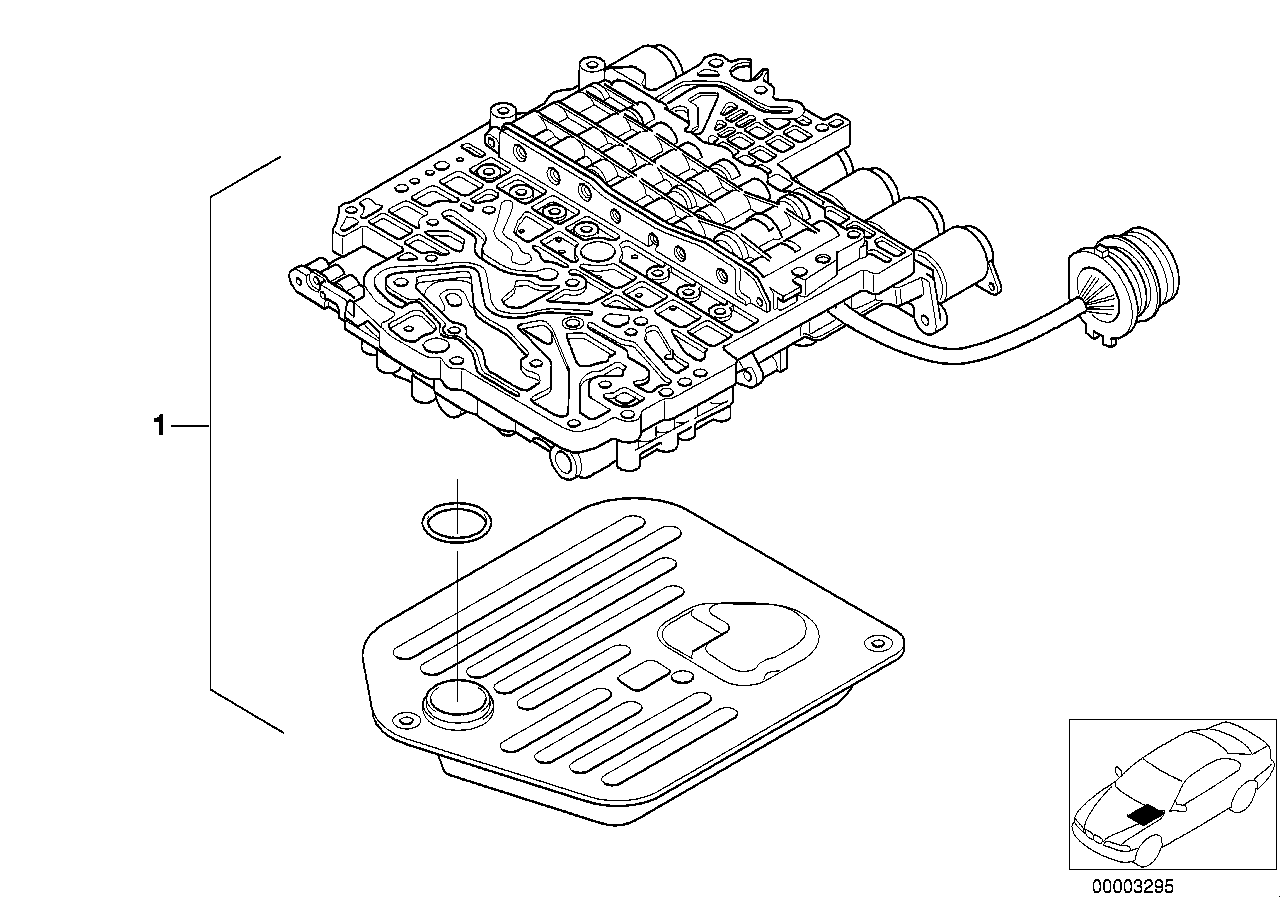 1

00003295