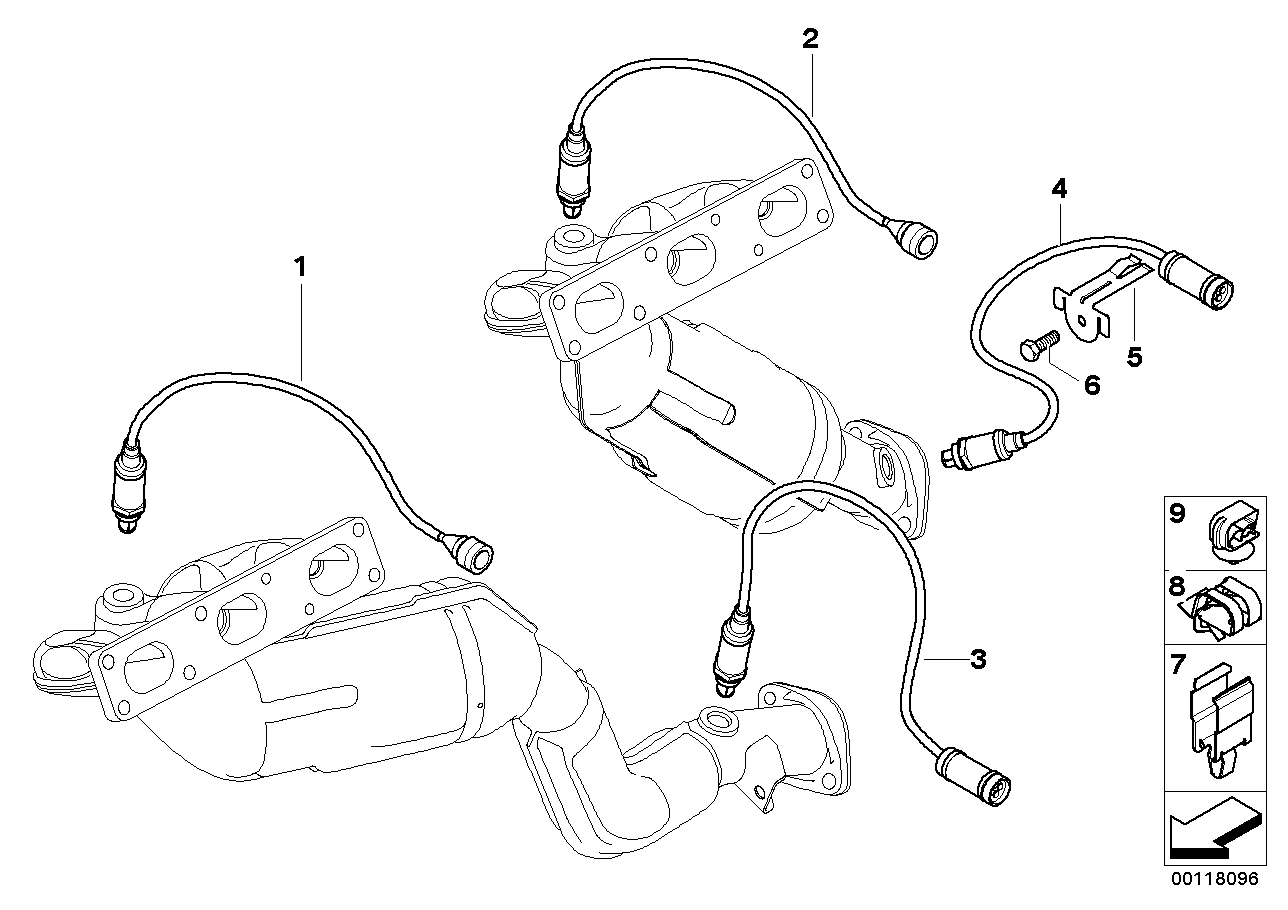 2
4
1
5
6
9
8
3
7
00118096