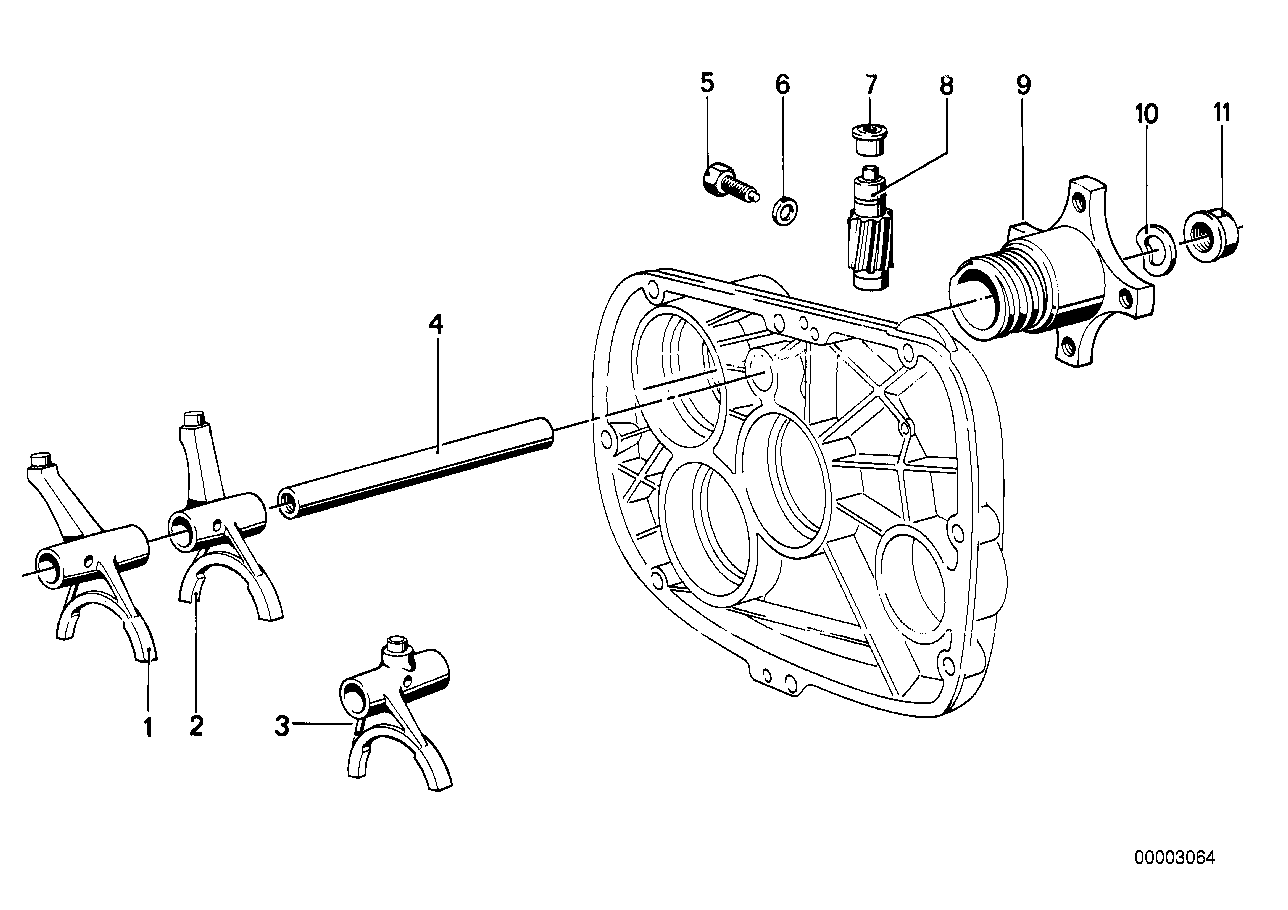 5
6
7
8
9
10
11
4
1
2
3
00003064