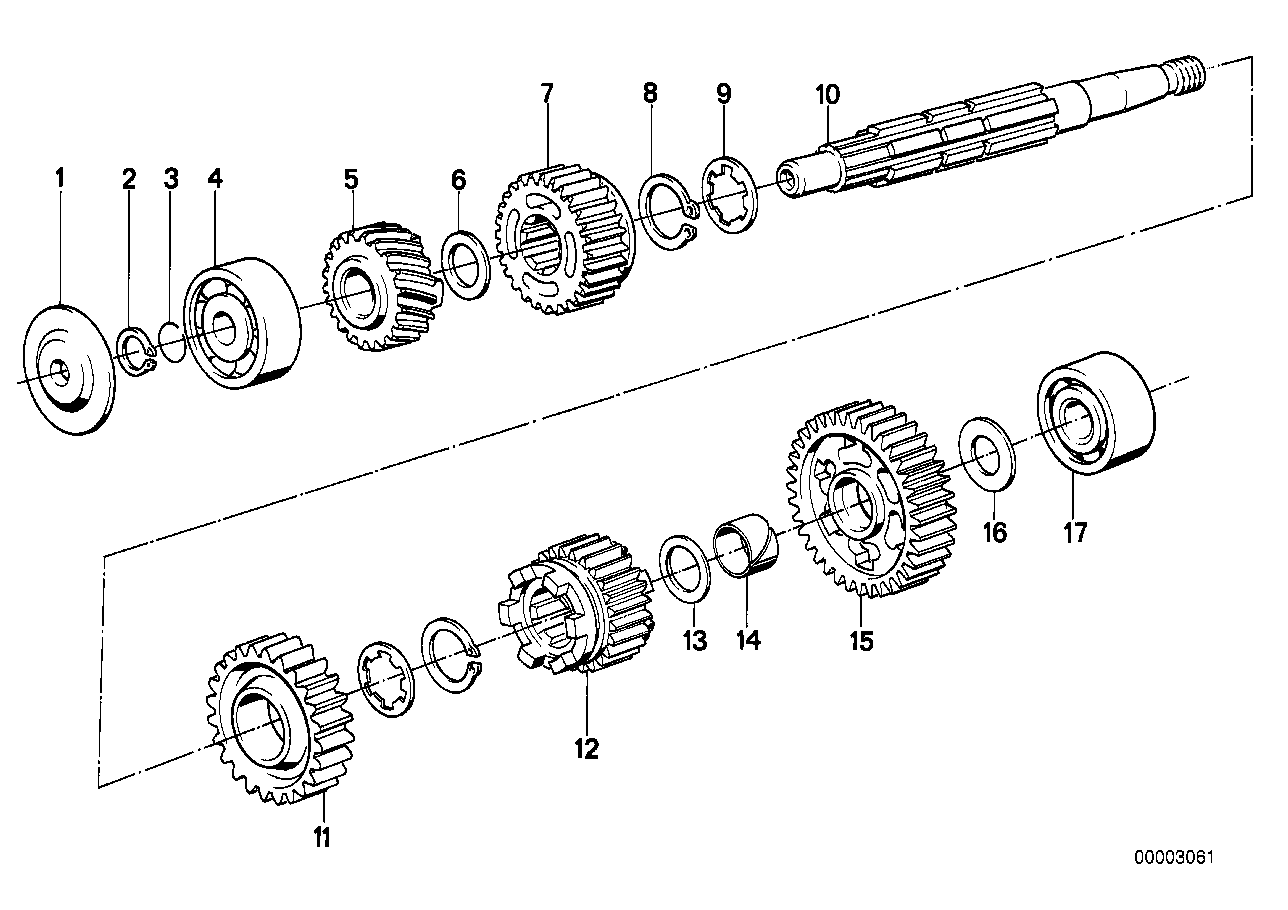 1
2
3
4
5
6
7
8
9
10
11
12
13
14
15
16
17
00003061