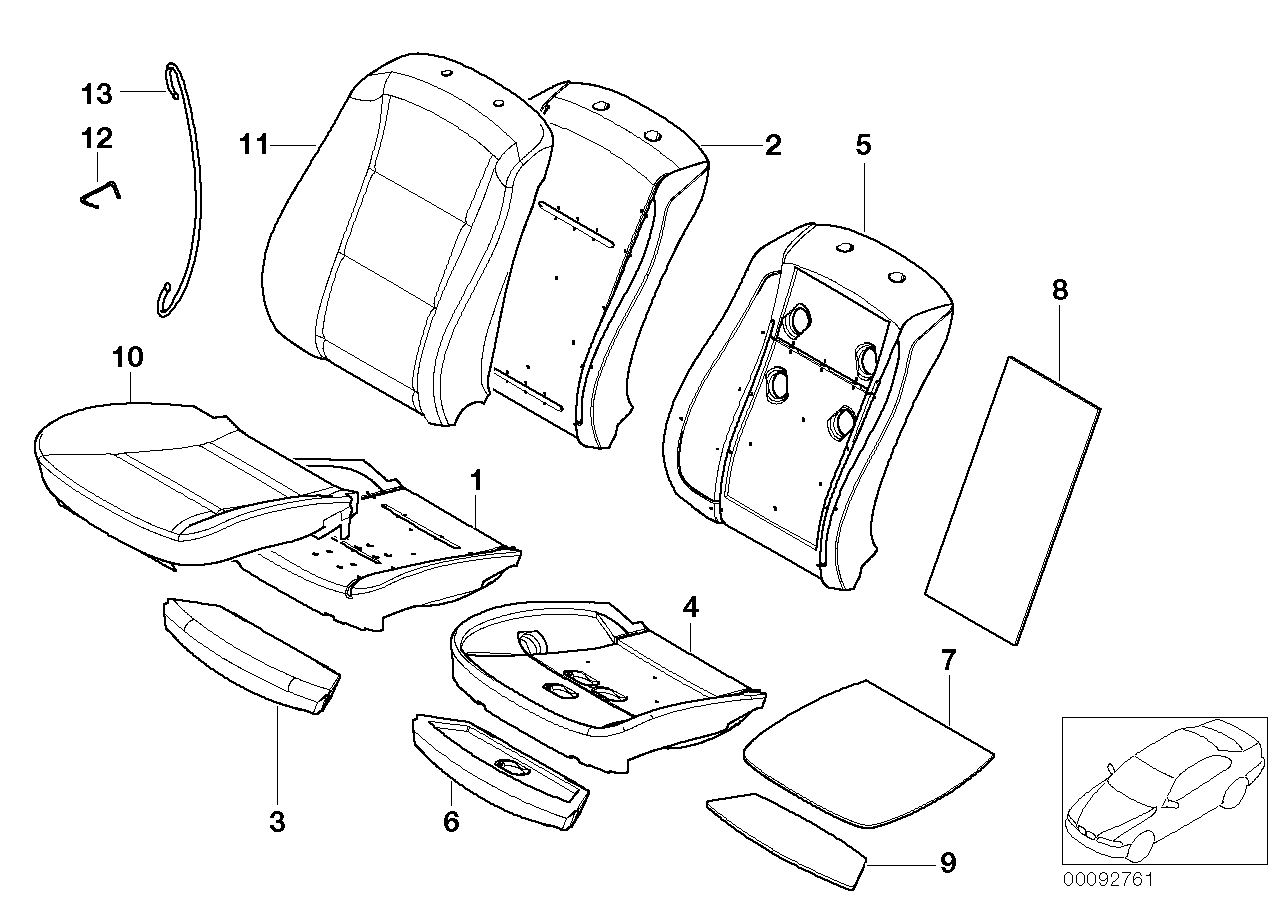 13
12
11
2
5
8
10
1
4
7
3
6
9
00092761