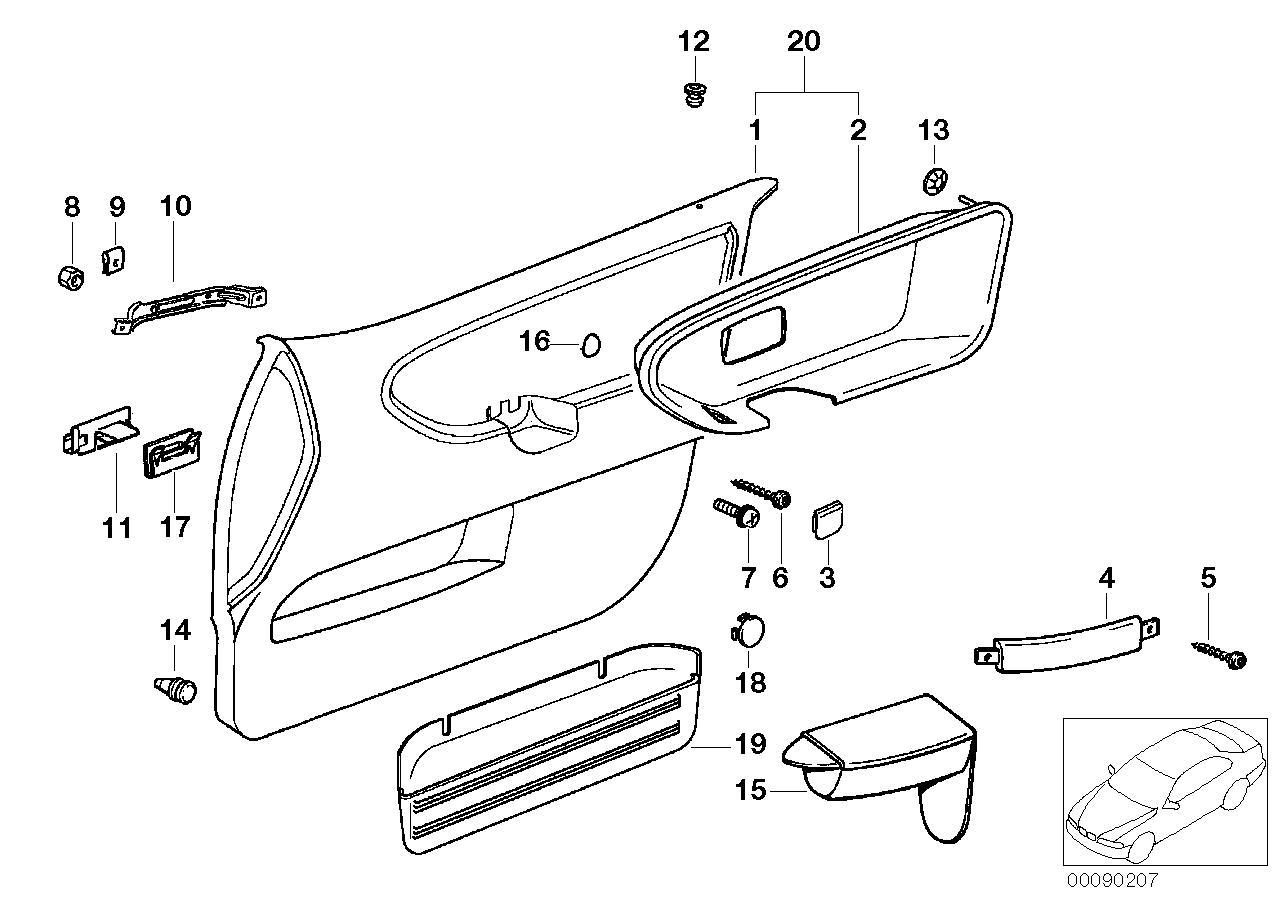 12
20
1
2
13
8
9
10
16
11
17
7
6
3
4
5
14
18
19
15
00090207