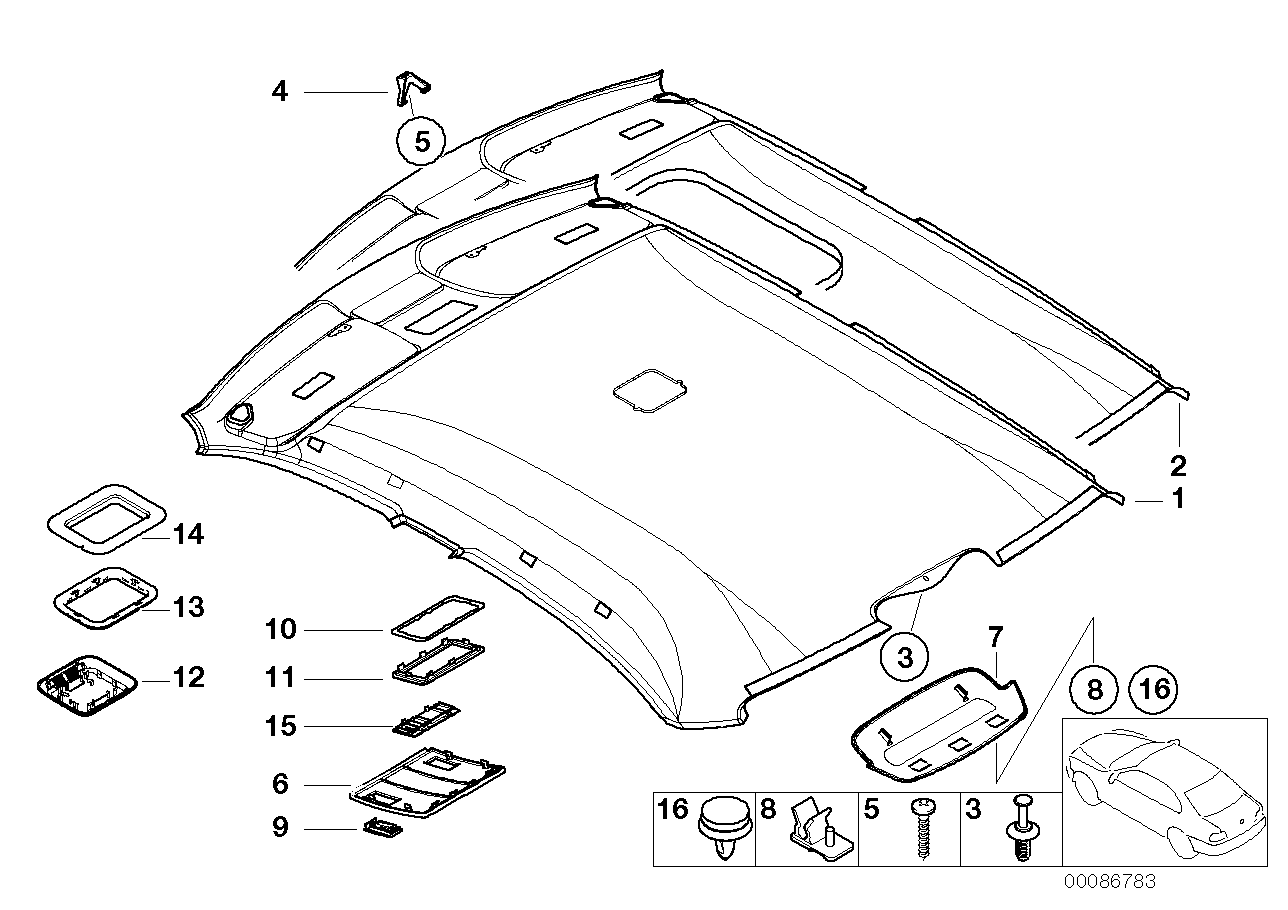 4
5
2
1
14
13
12
10
11
15
6
9
3
7
8
16
16
8
5
3
00086783