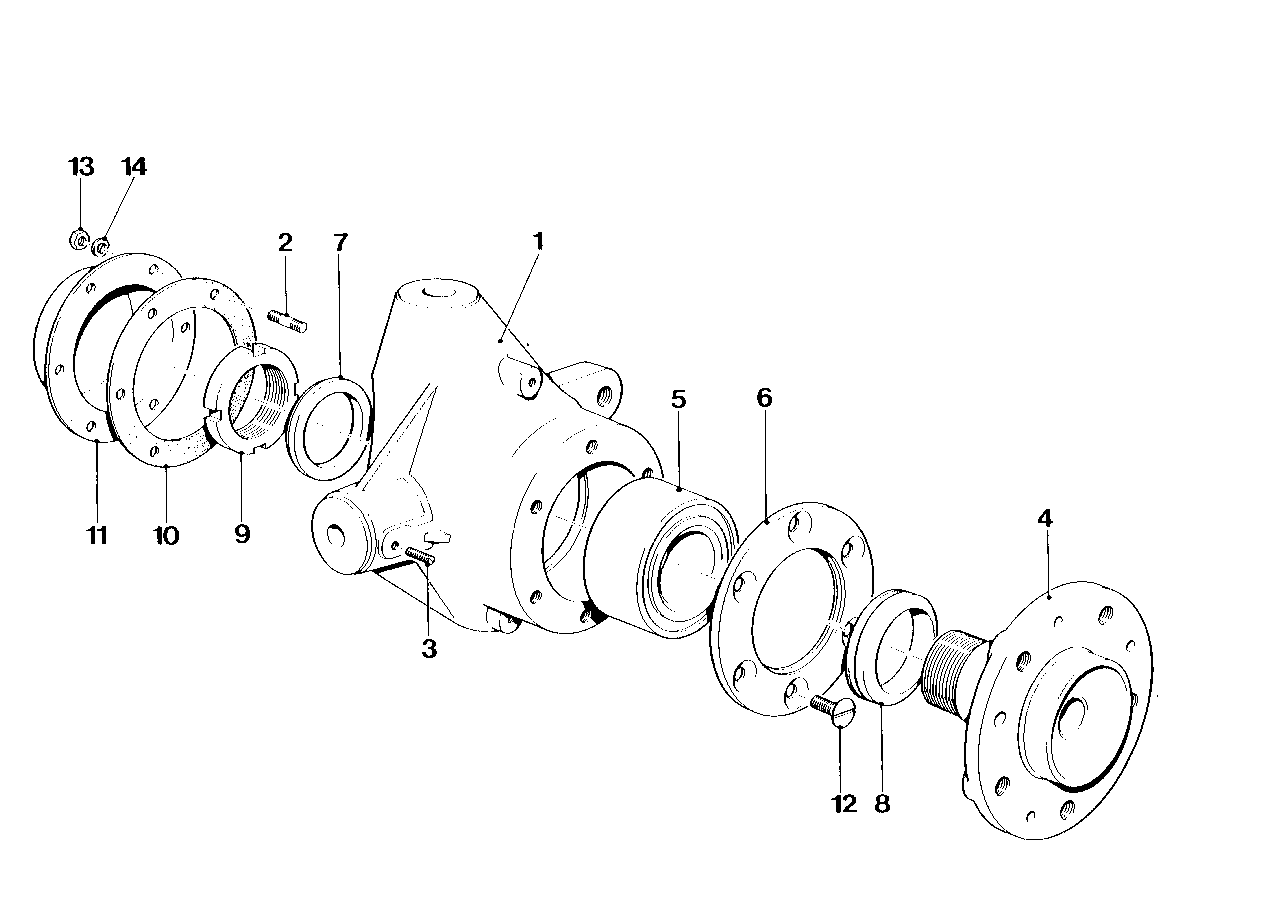 13
14
2
7
1
5
6
4
11
10
9
3
12
8