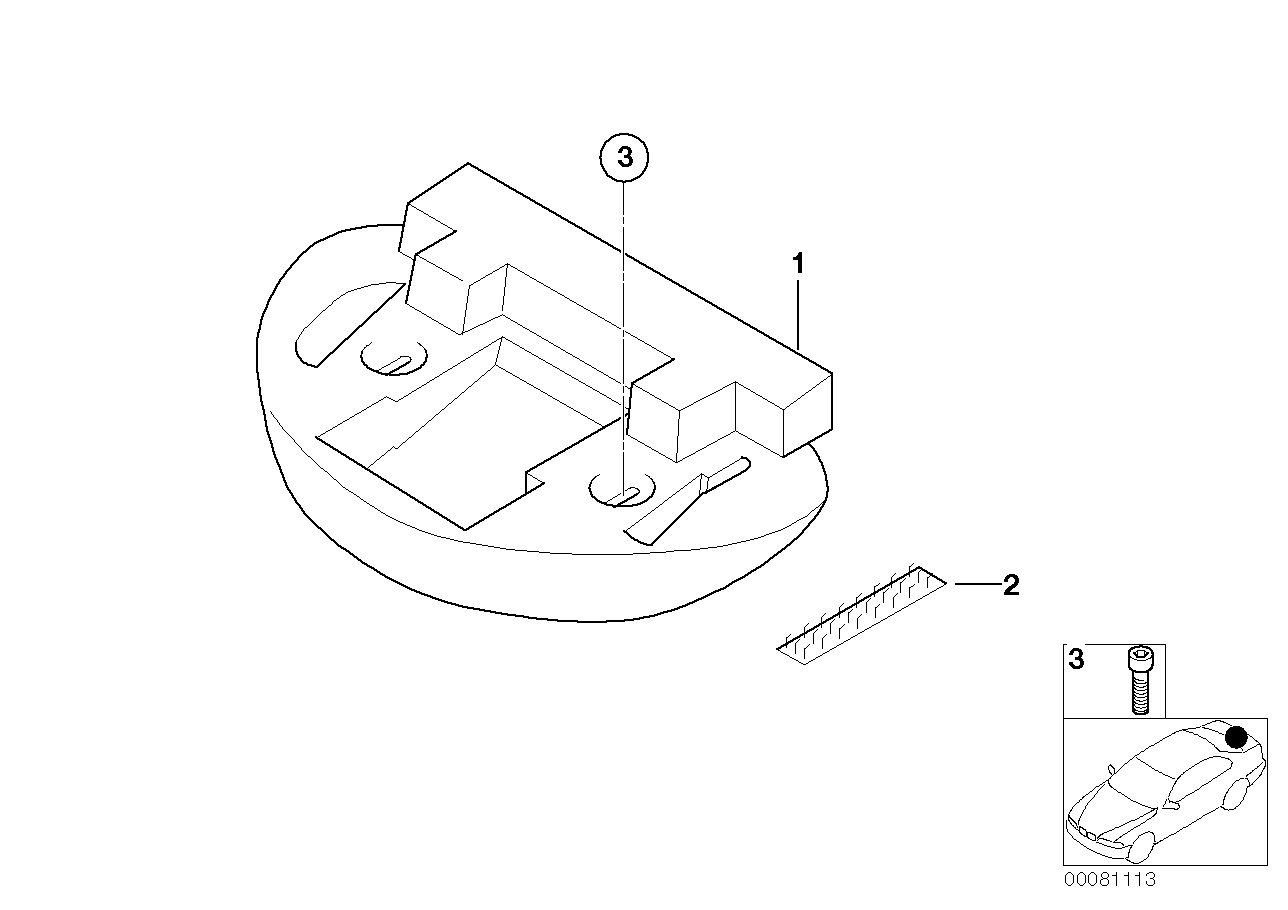 3
1
2
3
00081113