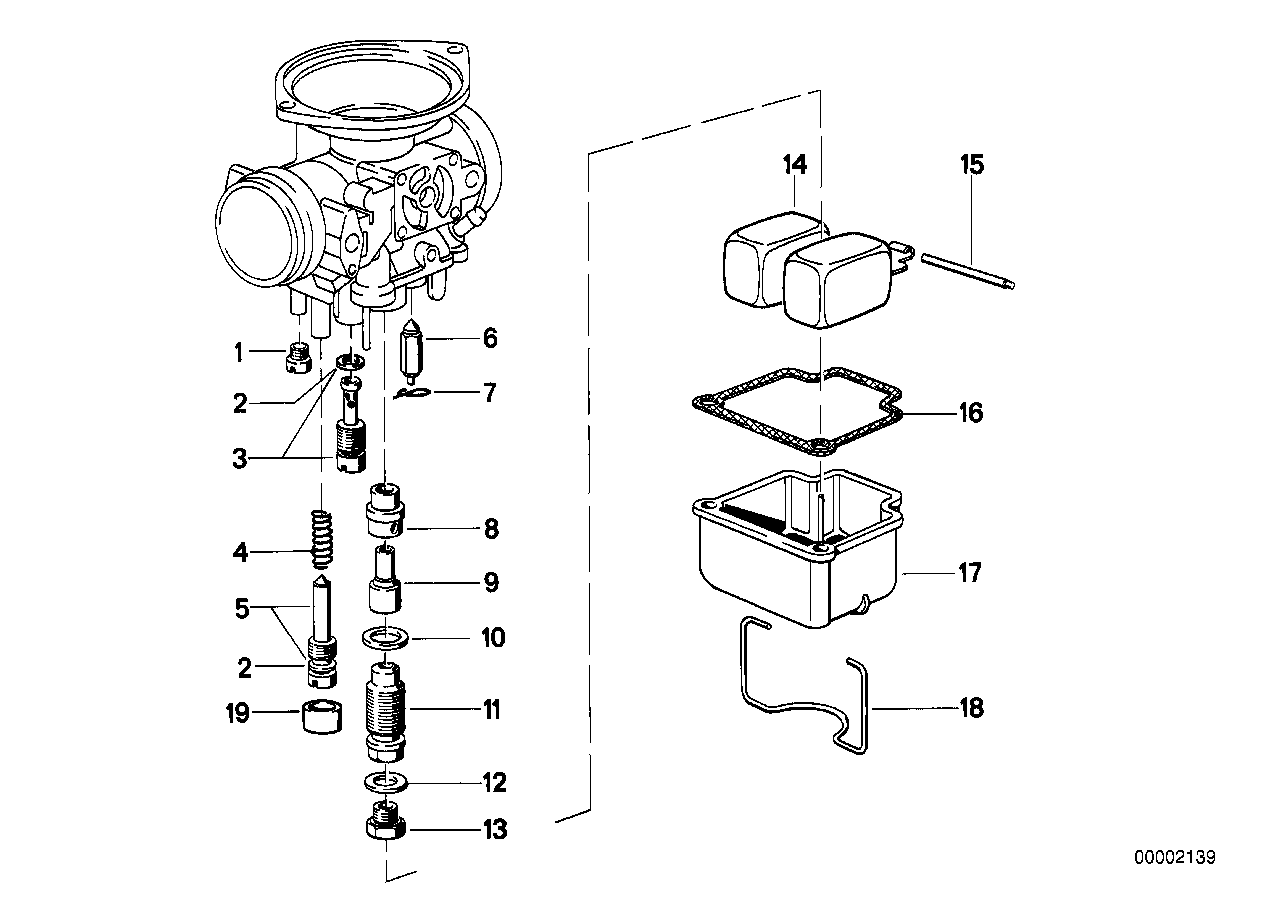 1
2
3
4
5
2
19
6
7
8
9
10
11
12
13
14
15
16
17
18
00002139