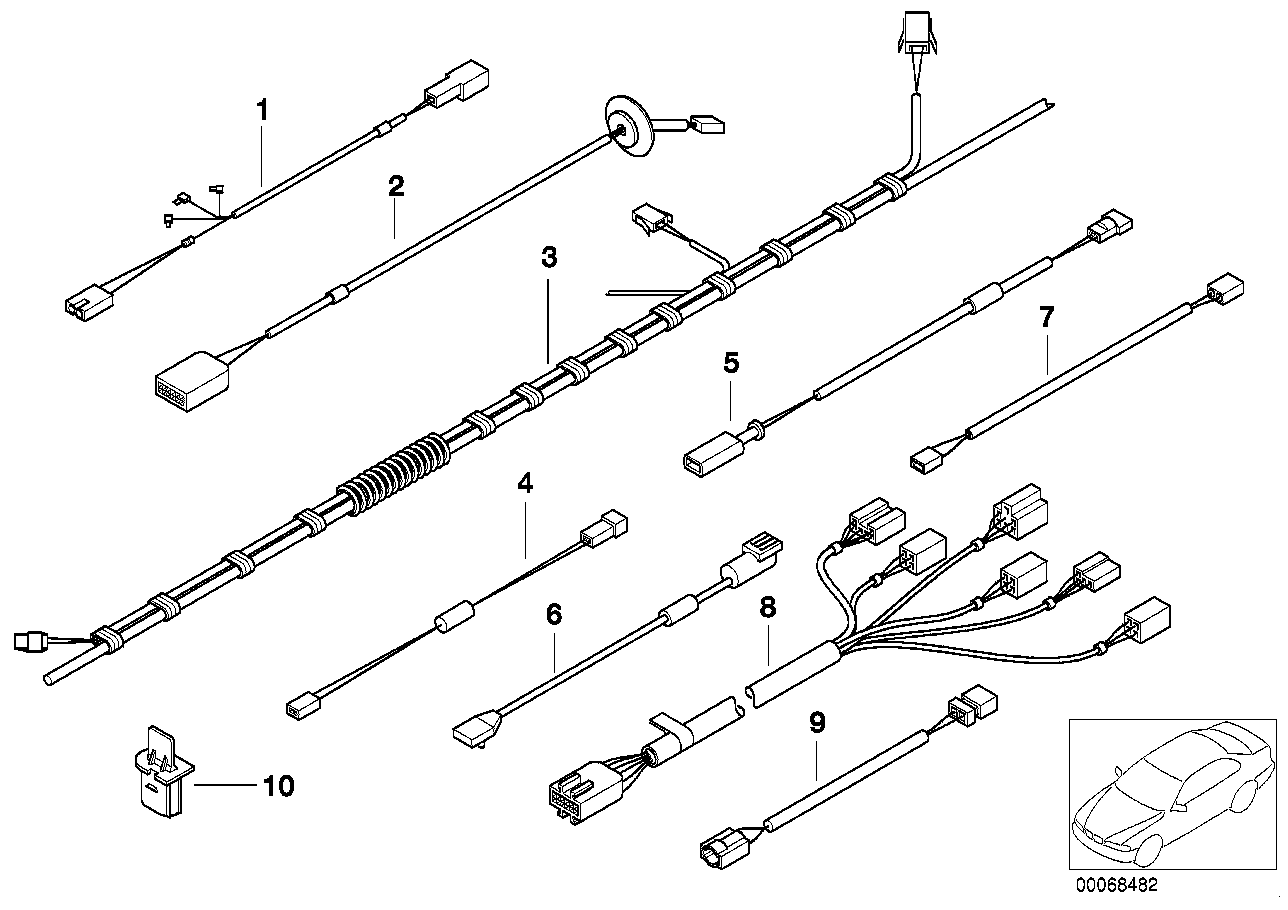 1
2
3
5
7
4
6
8
9
10
00068482