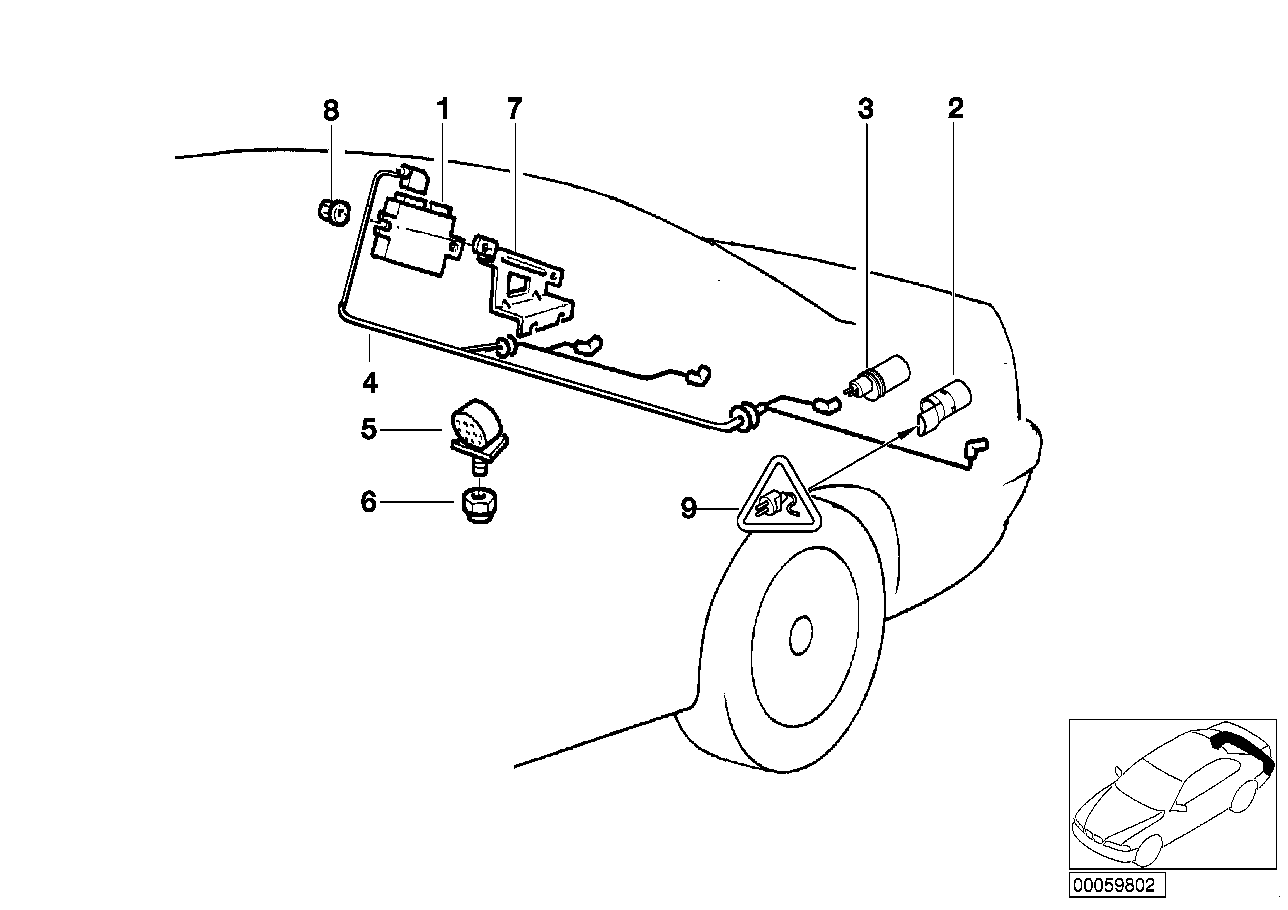 8
1
7
3
2
4
5
6
9
00059802