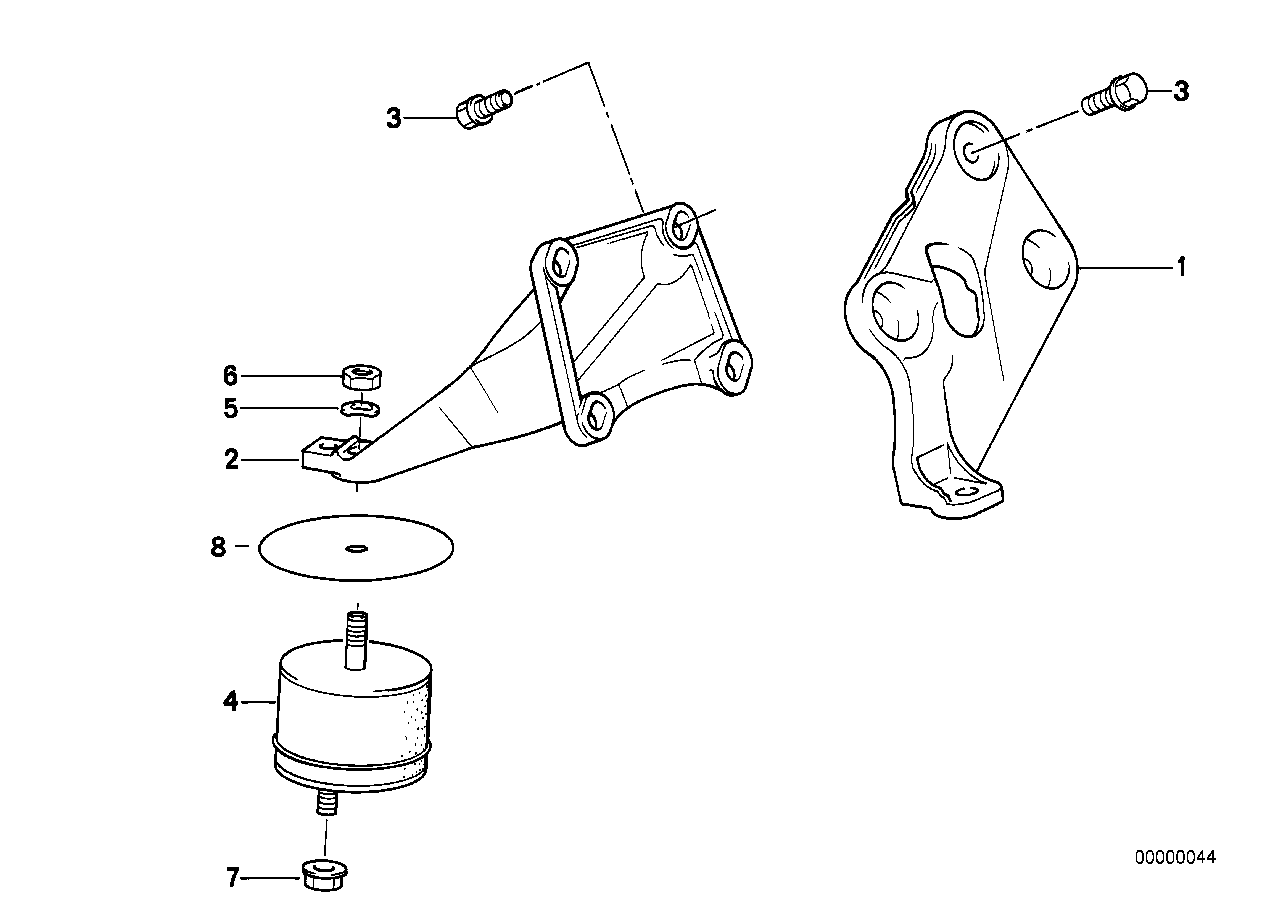 3
3
1
6
5
2
8
4
7
00000044