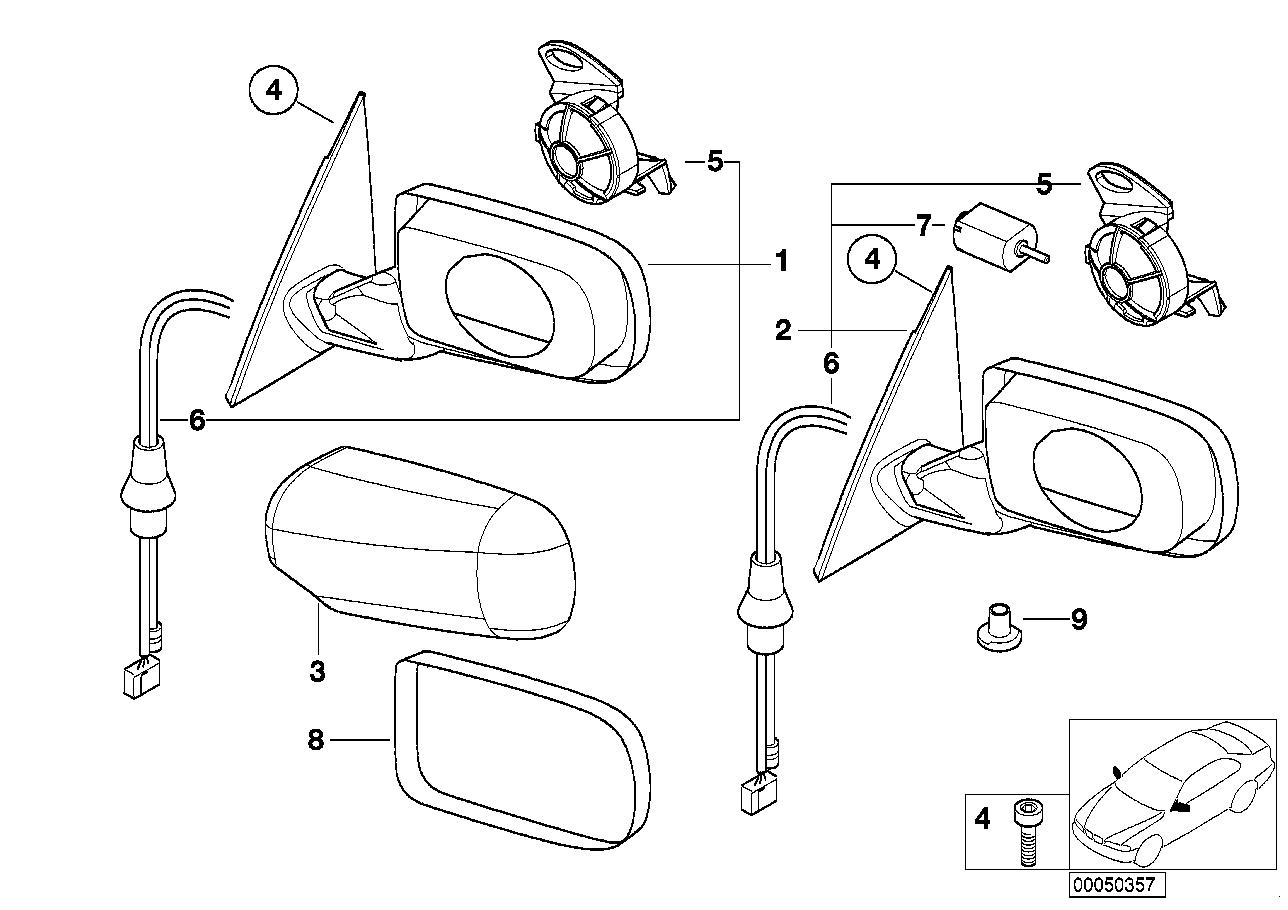 4
5
1
6
3
8
5
7
4
2
6
9
4
00050357