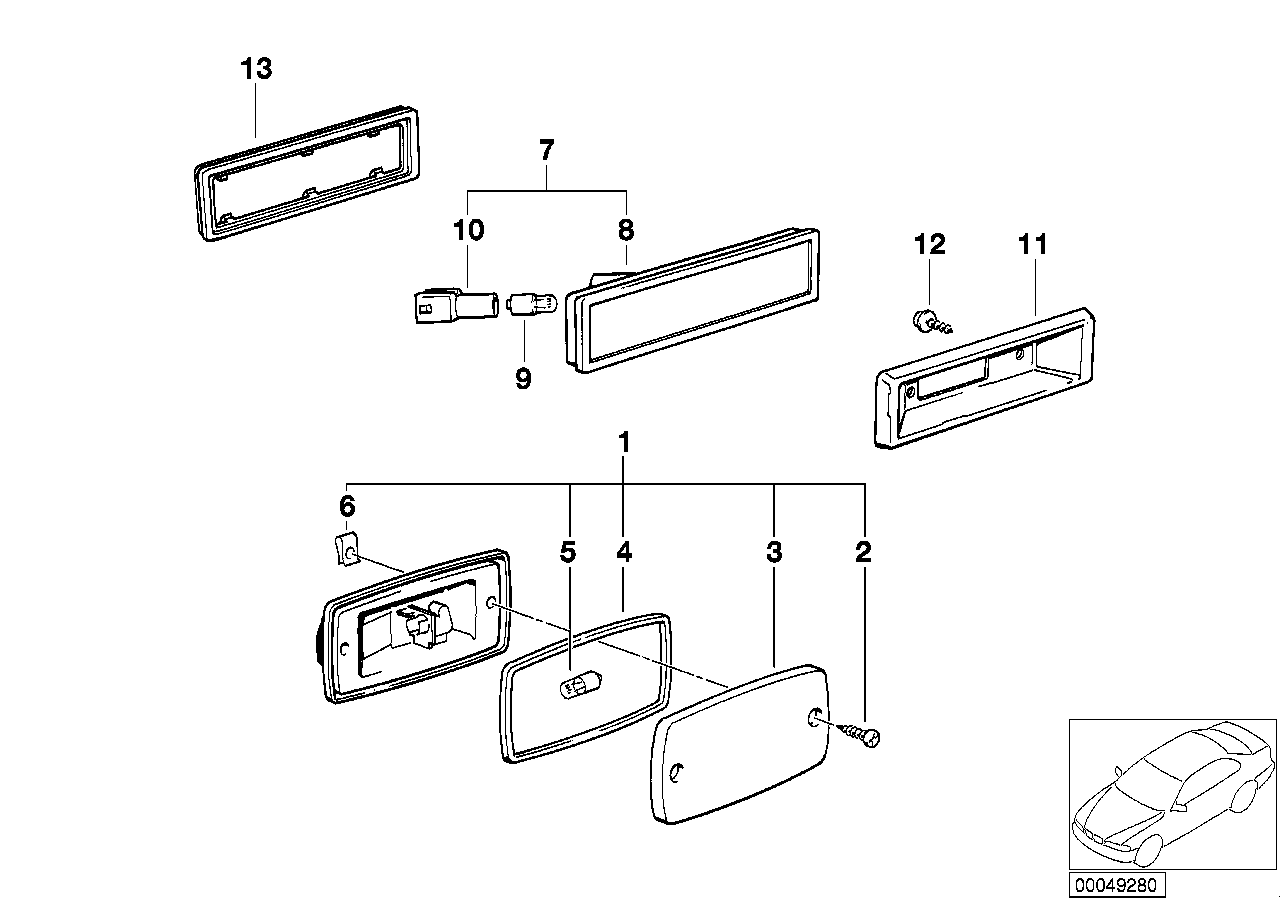 13

7

10

8

12

11

9

1

6

5

4

3

2

00049280