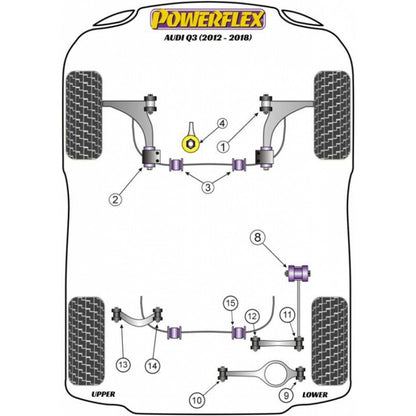 POWERFLEX
AUDI Q3 (2012 - 2018)

4
1
2
3
8
15
12
11
13
14
10
9
UPPER
LOWER