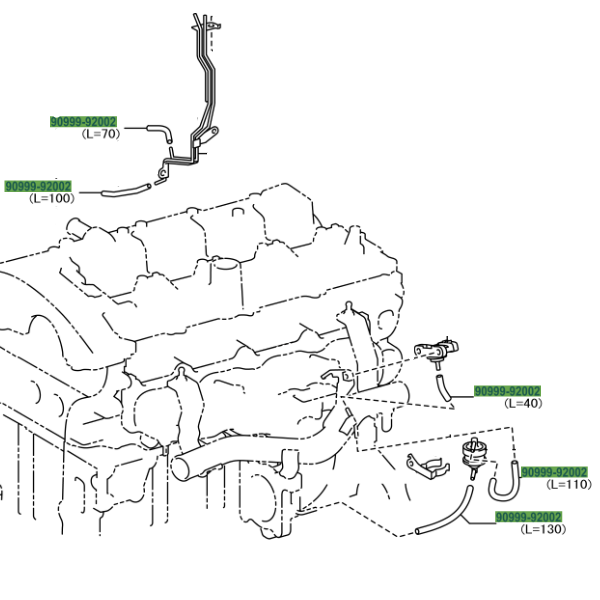 90999-92002
(L=70)

90999-92002
(L=100)

90999-92002
(L=40)

90999-92002
(L=110)

90999-92002
(L=130)