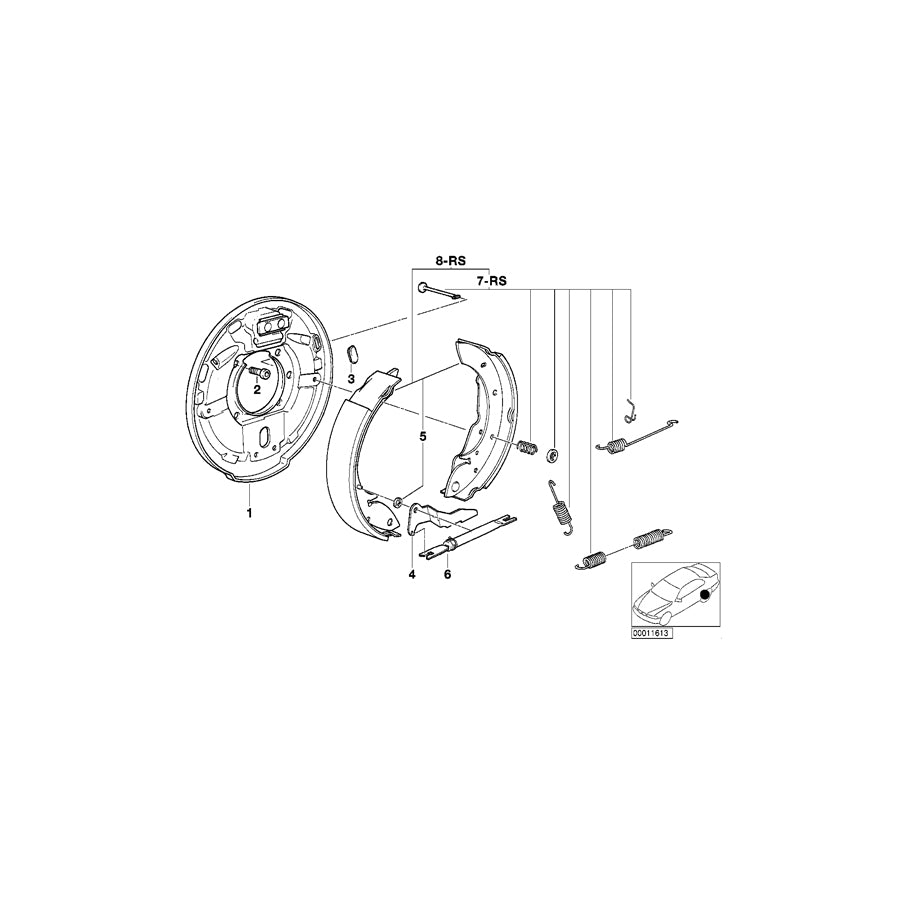 8-RS
7-RS
2
3
5
1
4
6
00011613