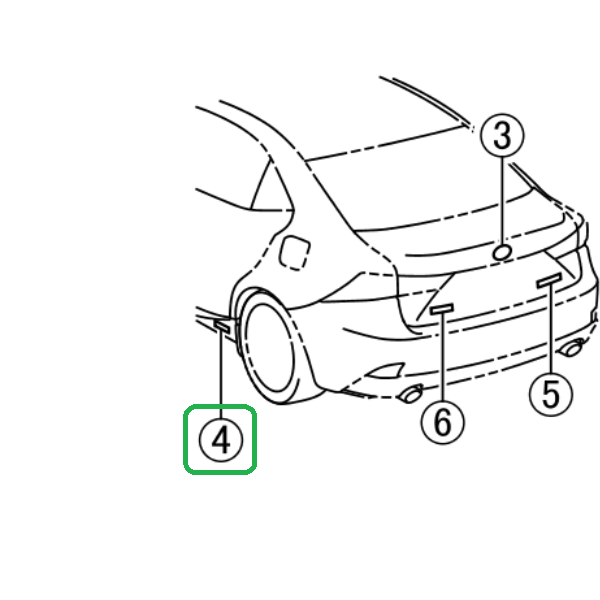 3
4
6
5