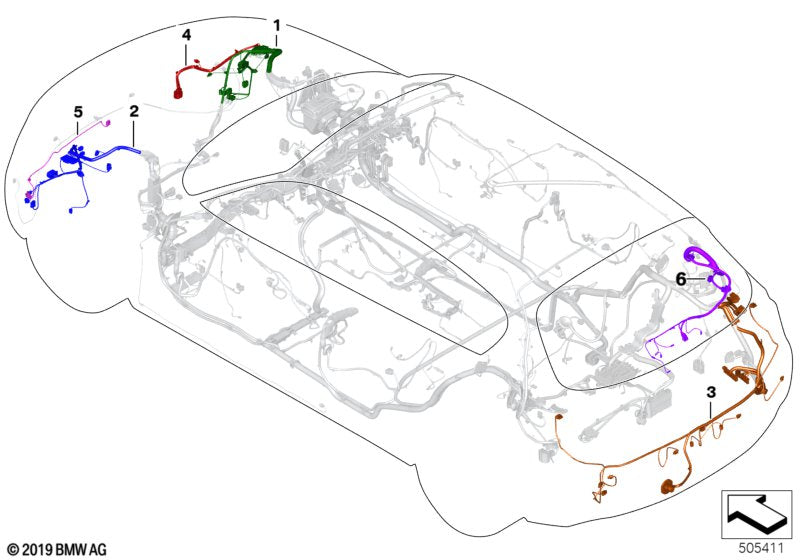 4
1
5
2
6
3
© 2019 BMW AG
505411