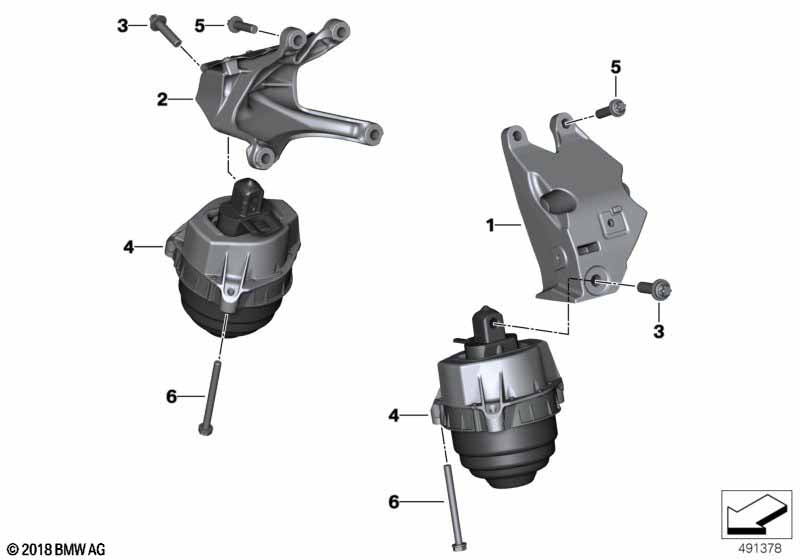 3
5
2
4
6
5
1
3
4
6
© 2018 BMW AG
491378