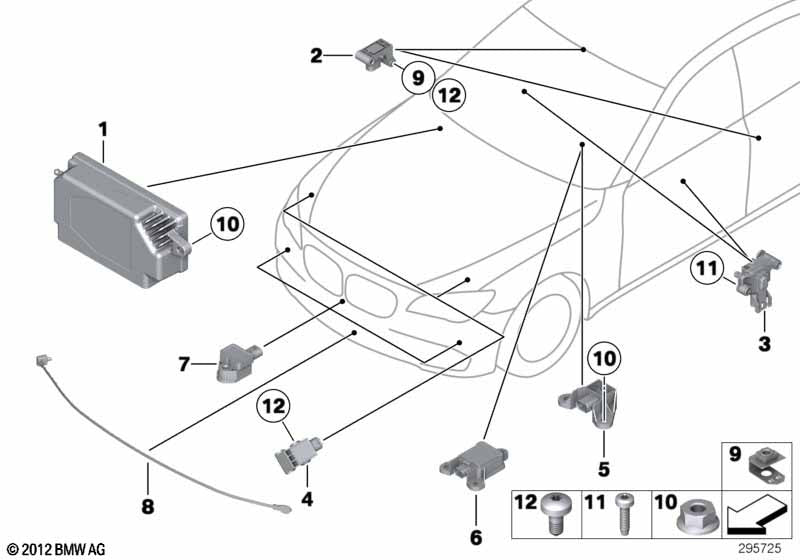 2
9
12
1
10
11
3
7
10
12
8
4
5
6
9
12
11
10
© 2012 BMW AG
295725