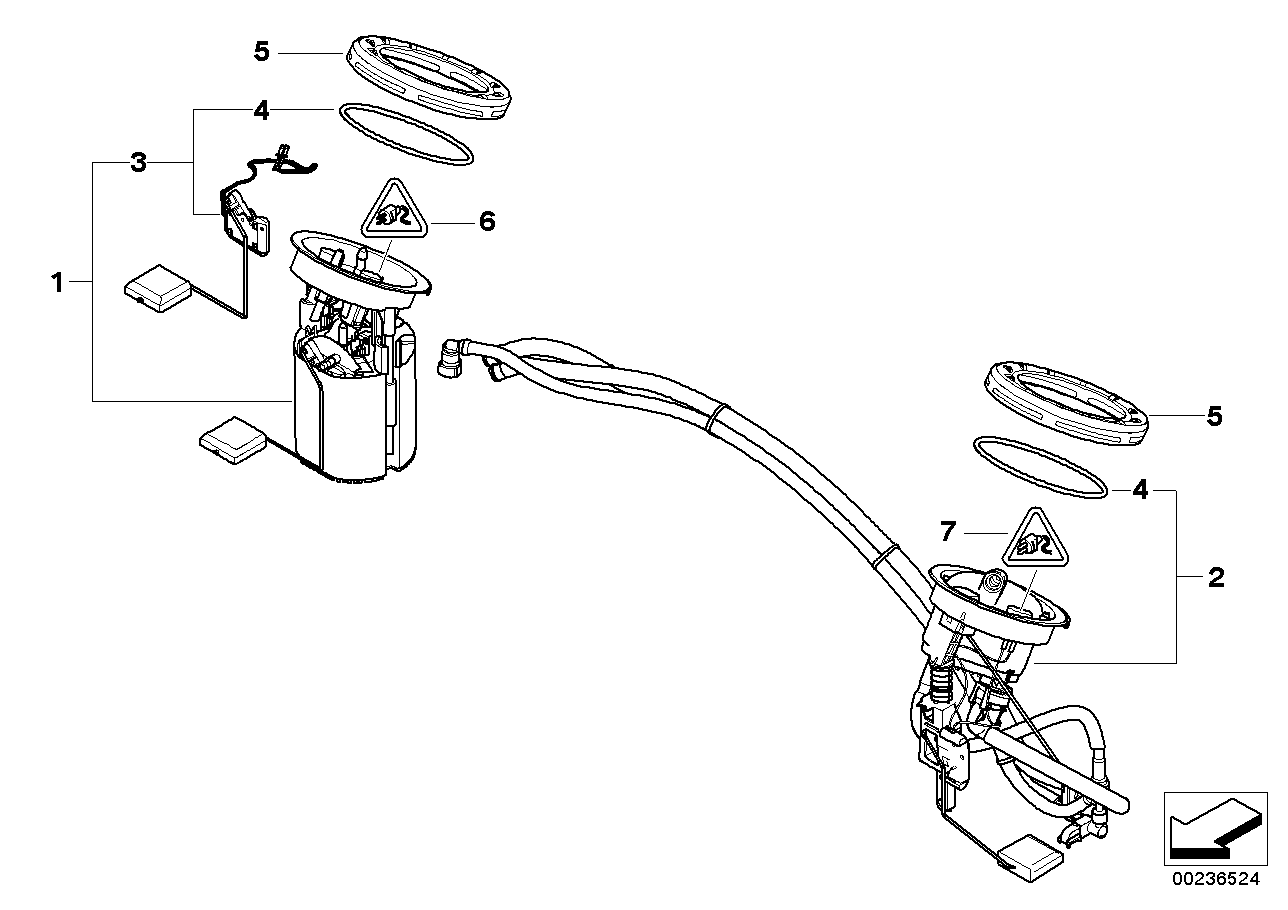 5
4
3
6
1
5
4
7
2
00236524