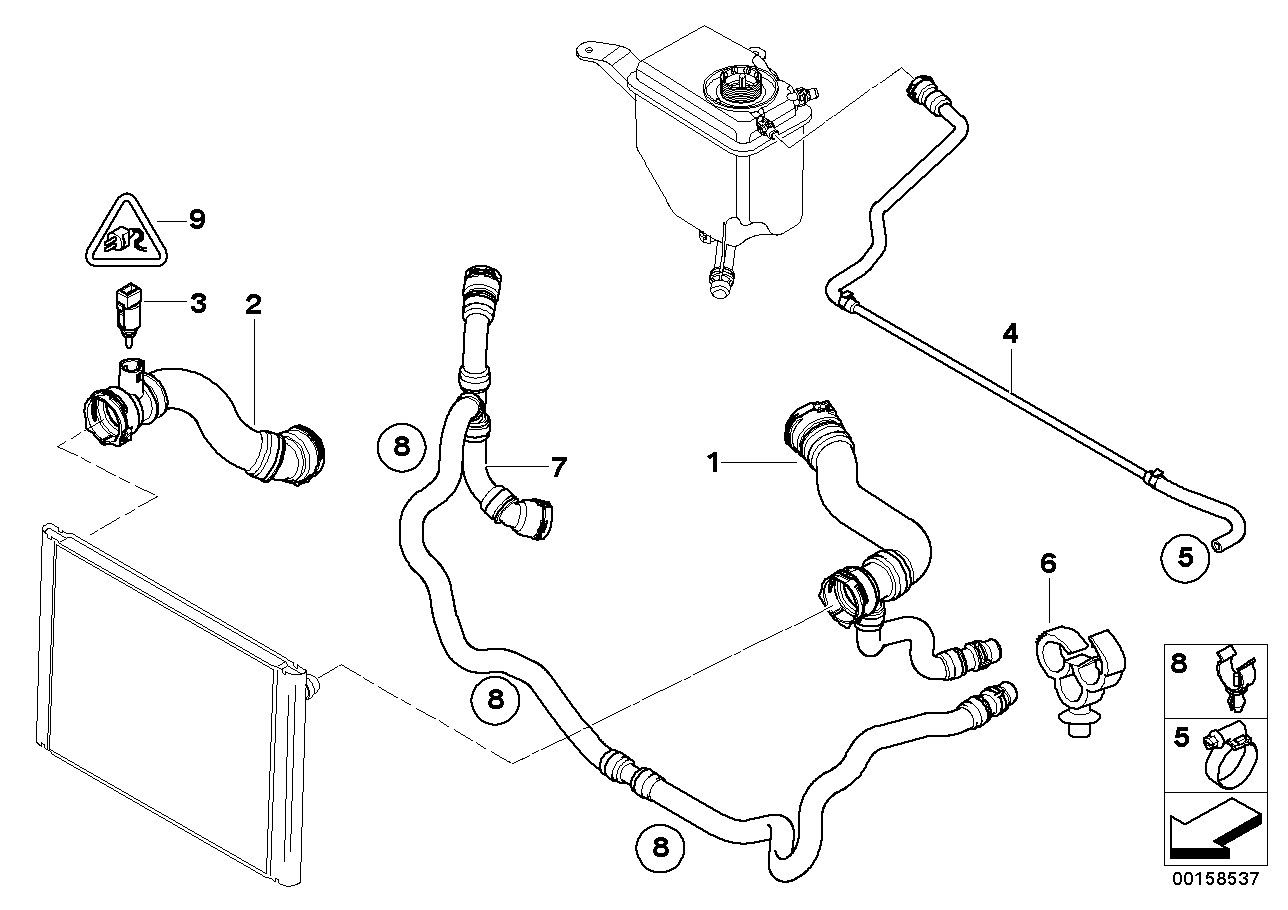 9
3
2
8
7
1
4
5
6
8
8
8
5
00158537